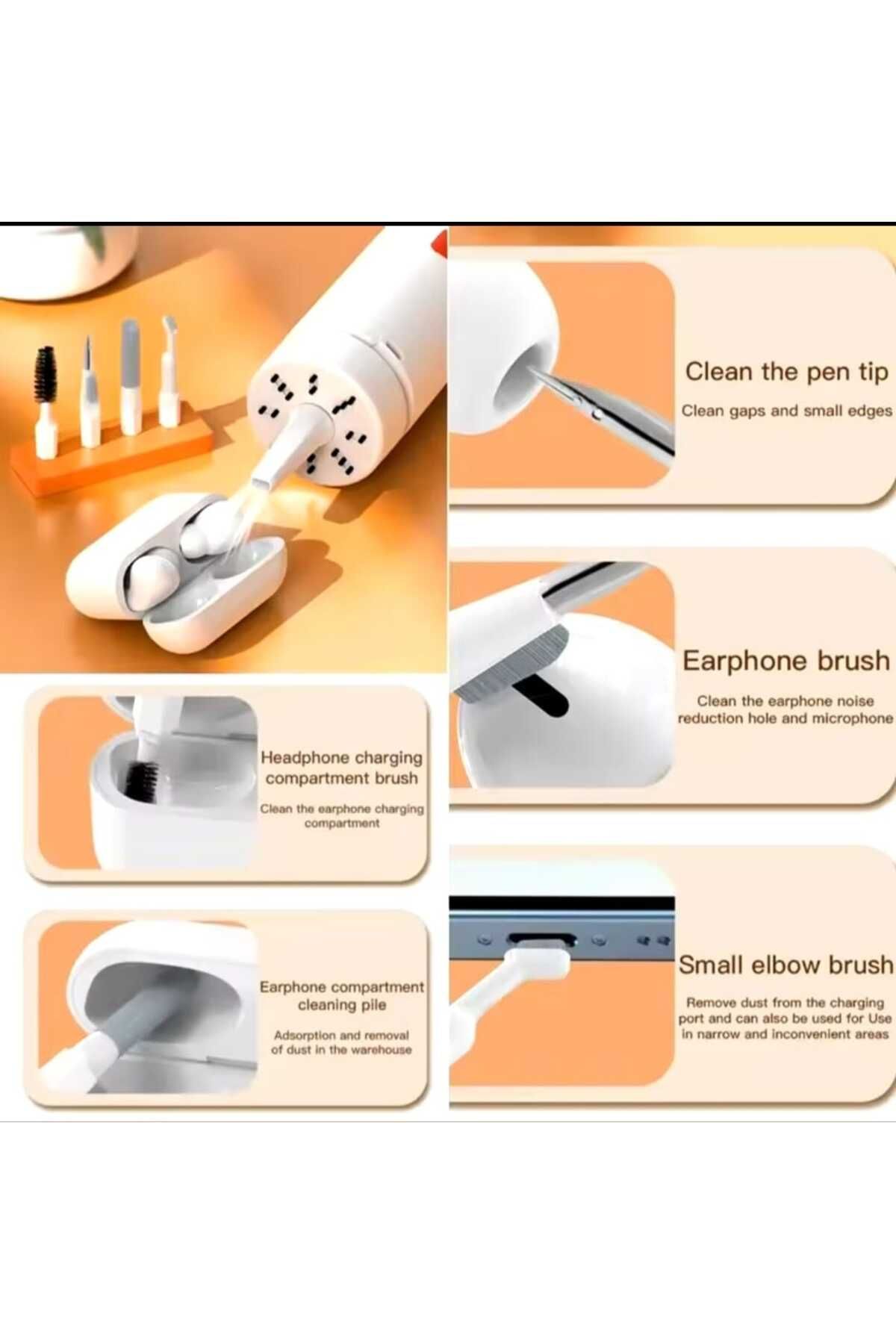 Headphone charging compartment brush

Clean the earphone charging compartment

Earphone compartment cleaning pile

Adsorption and removal of dust in the warehouse

Clean the pen tip

Clean gaps and small edges

Earphone brush

Clean the earphone noise reduction hole and microphone

Small elbow brush

Remove dust from the charging port and can also be used for Use in narrow and inconvenient areas