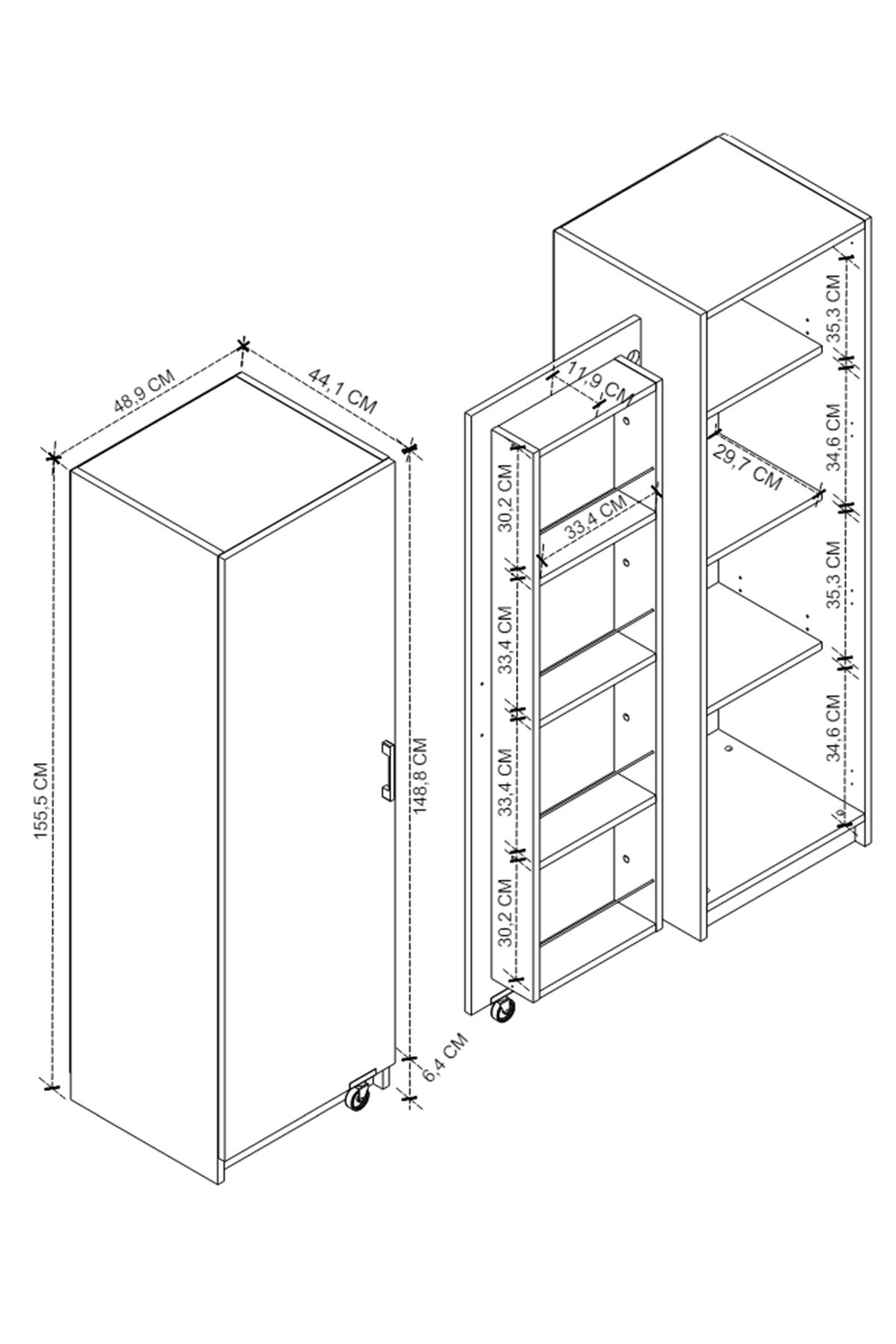 48,9 CM
44,1 CM
155,5 CM
148,8 CM
6,4 CM
11,9 CM
30,2 CM
33,4 CM
33,4 CM
33,4 CM
30,2 CM
29,7 CM
35,3 CM
34,6 CM
35,3 CM
34,6 CM