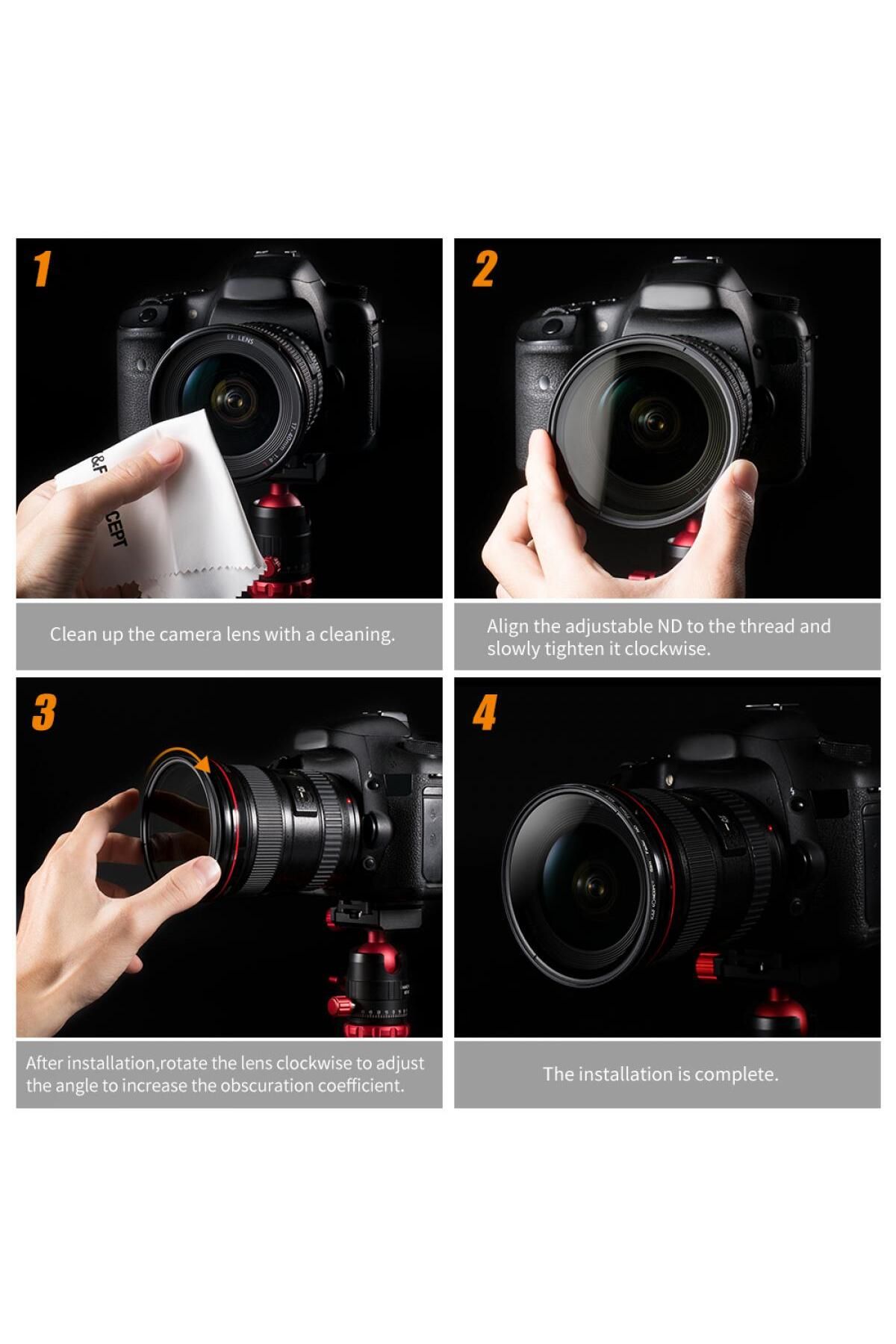 1

EF LENS

&F

CEPT

Clean up the camera lens with a cleaning.

2

Align the adjustable ND to the thread and slowly tighten it clockwise.

3

After installation,rotate the lens clockwise to adjust the angle to increase the obscuration coefficient.

4

The installation is complete.