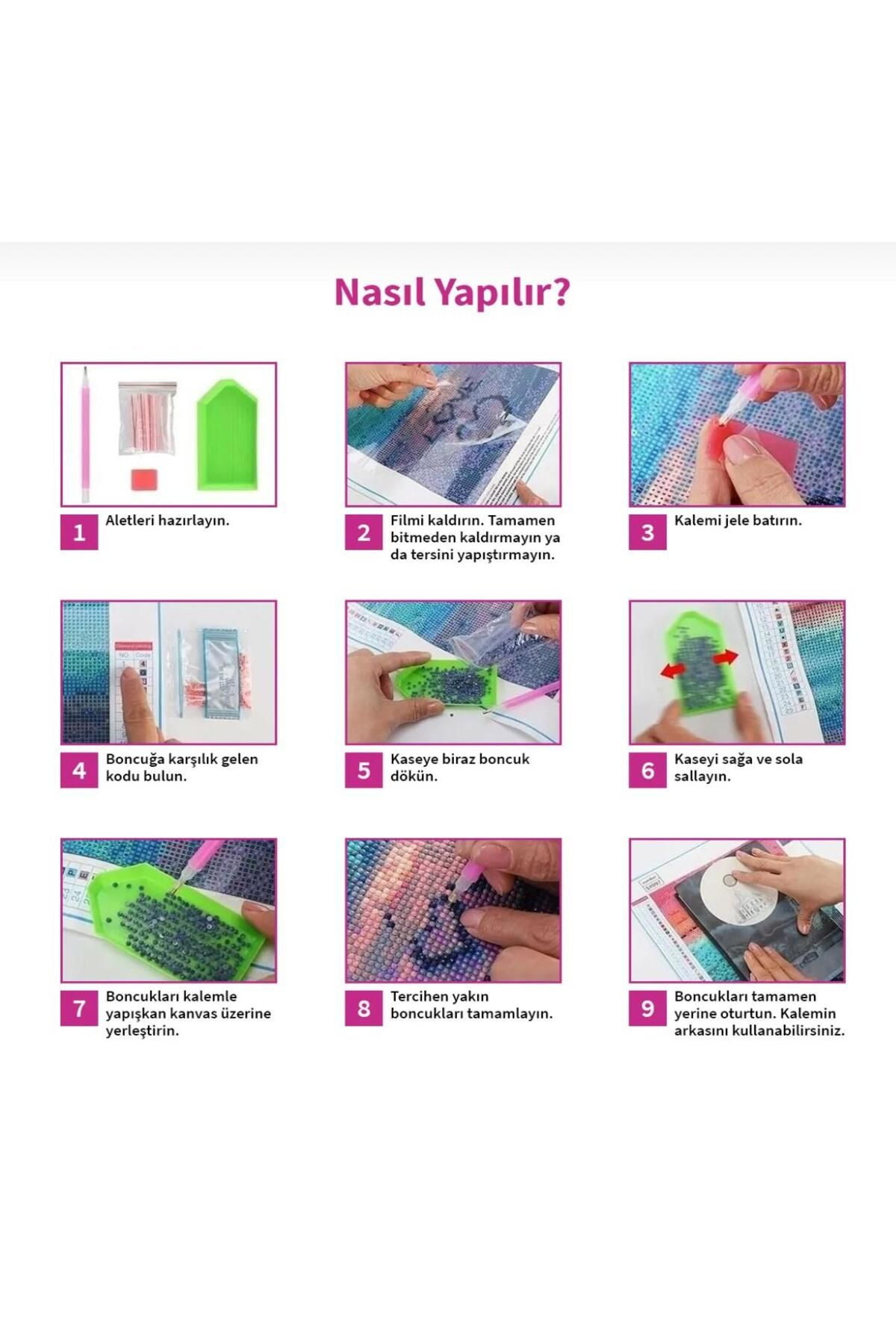 Nasıl Yapılır?

1 Aletleri hazırlayın.

2 Filmi kaldırın. Tamamen bitmeden kaldırmayın ya da tersini yapıştırmayın.

3 Kalemi jele batırın.

4 Boncuğa karşılık gelen kodu bulun.

5 Kaseye biraz boncuk dökün.

6 Kaseyi sağa ve sola sallayın.

7 Boncukları kalemle yapışkan kanvas üzerine yerleştirin.

8 Tercihen yakın boncukları tamamlayın.

9 Boncukları tamamen yerine oturtun. Kalemin arkasını kullanabilirsiniz.