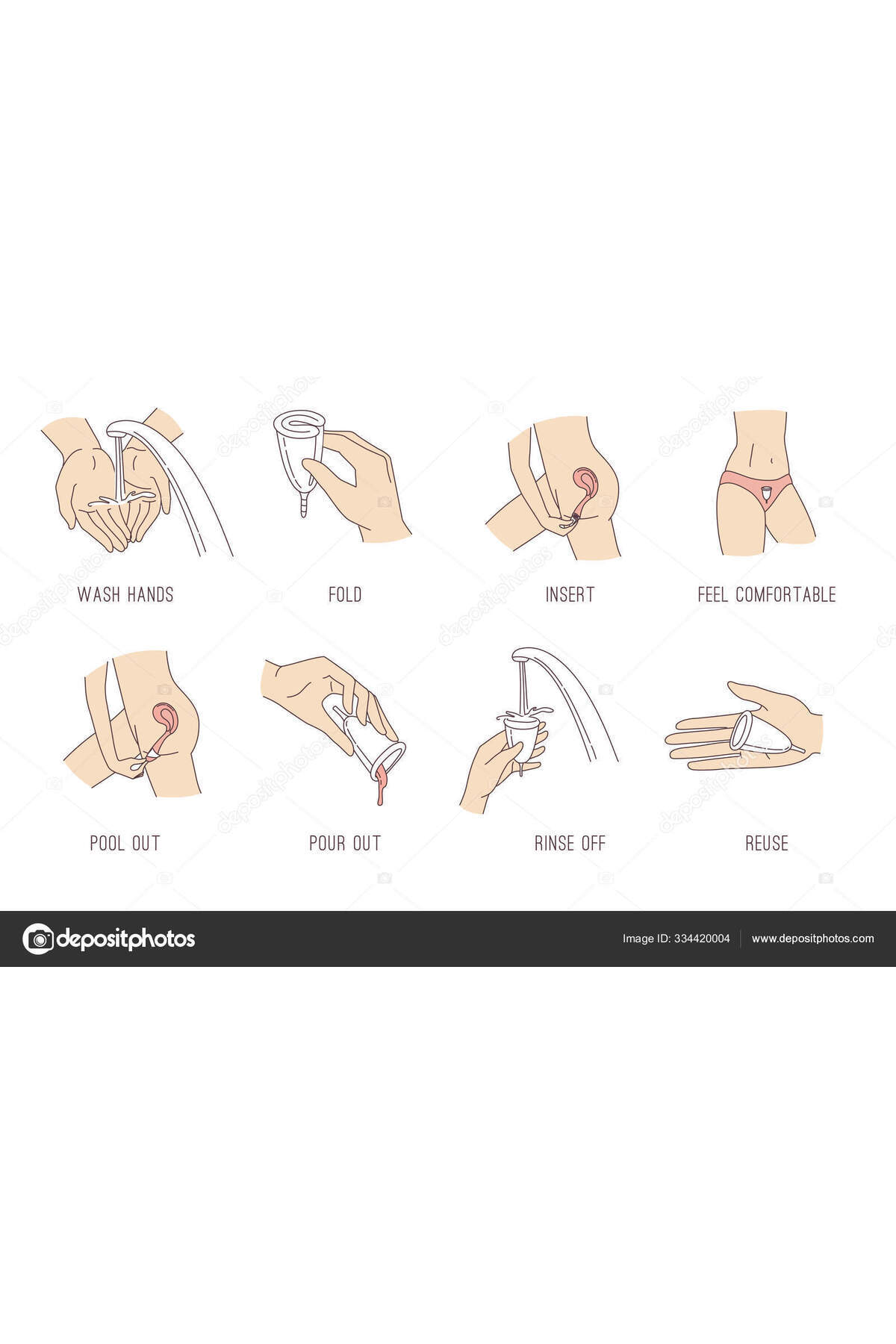 WASH HANDS

FOLD

INSERT

FEEL COMFORTABLE

POOL OUT

POUR OUT

RINSE OFF

REUSE

depositphotos

Image ID: 334420004

www.depositphotos.com