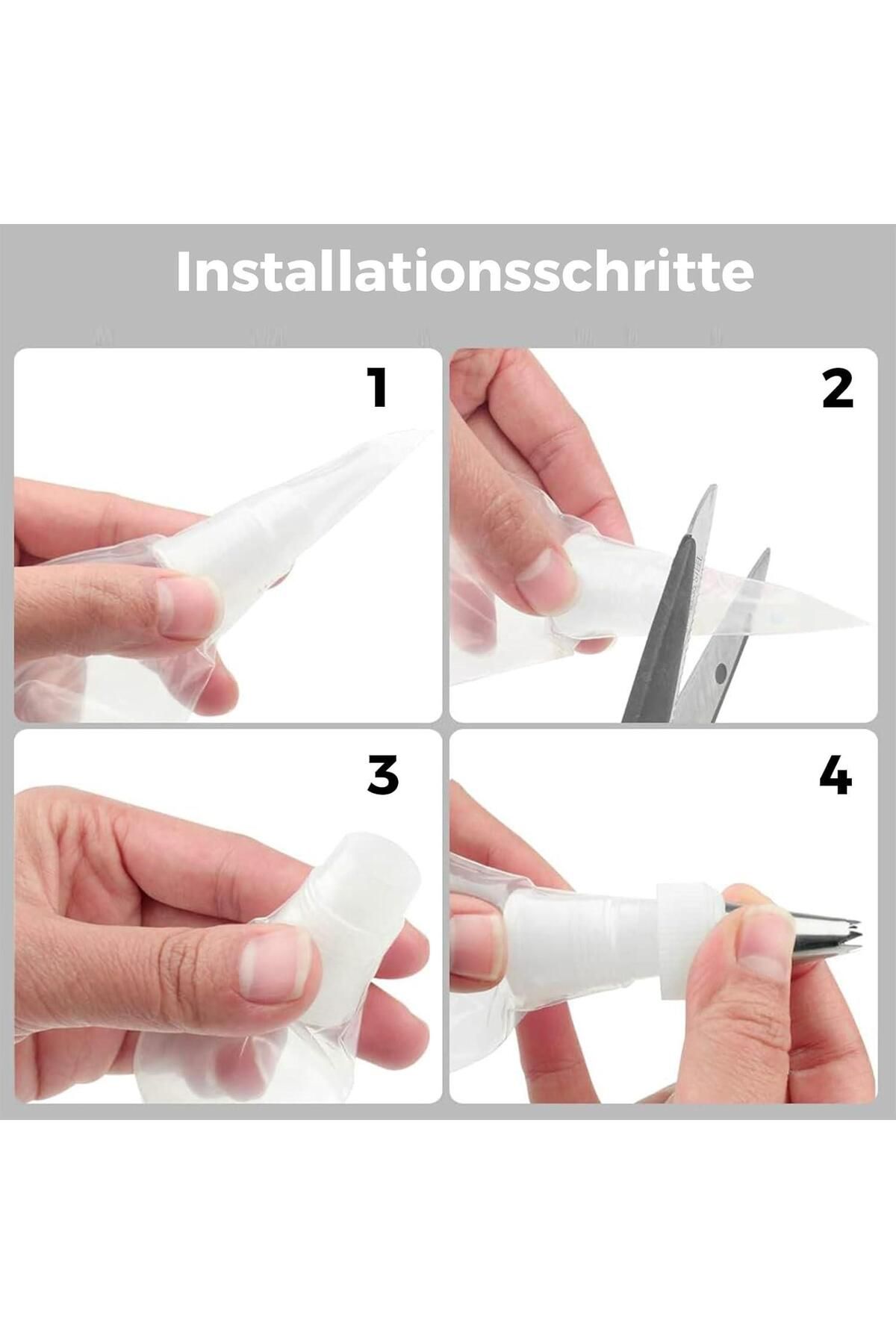 Installationsschritte

1

2

3

4