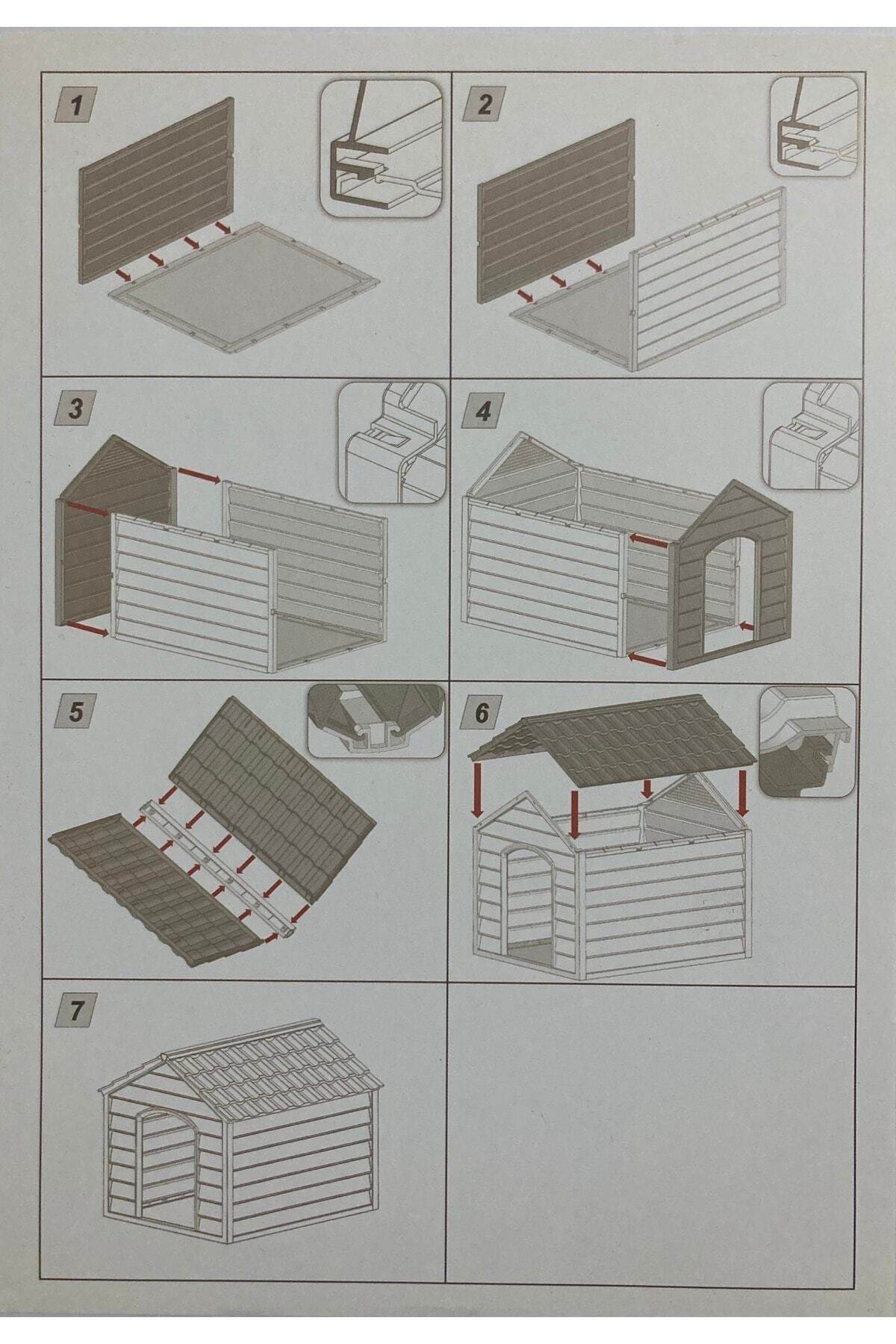 1

2

3

4

5

6

7