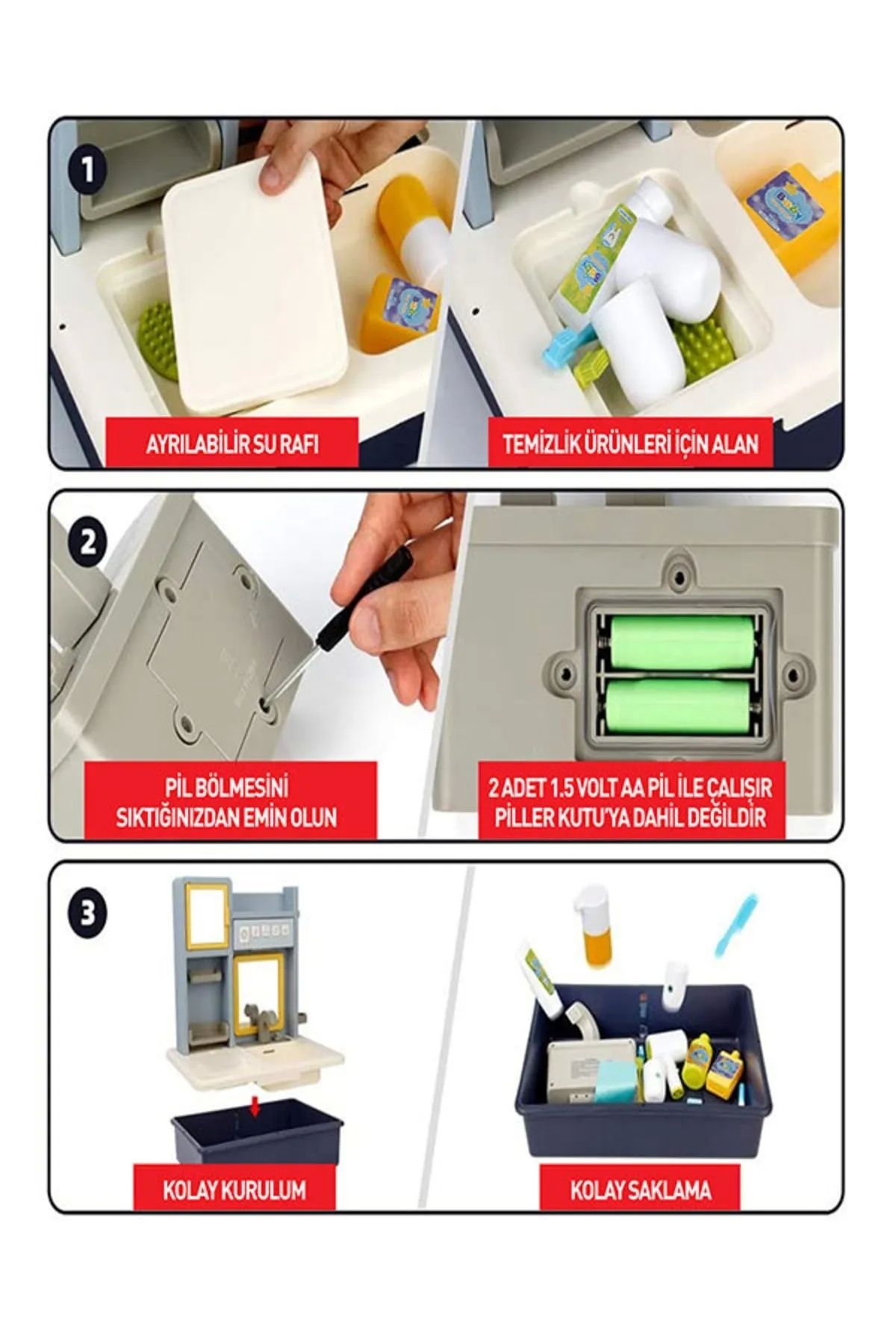 1

AYRILABİLİR SU RAFI

TEMİZLİK ÜRÜNLERİ İÇİN ALAN

2

PİL BÖLMESİNİ SIKTIĞINIZDAN EMİN OLUN

2 ADET 1.5 VOLT AA PİL İLE ÇALIŞIR PİLLER KUTU'YA DAHİL DEĞİLDİR

3

KOLAY KURULUM

KOLAY SAKLAMA