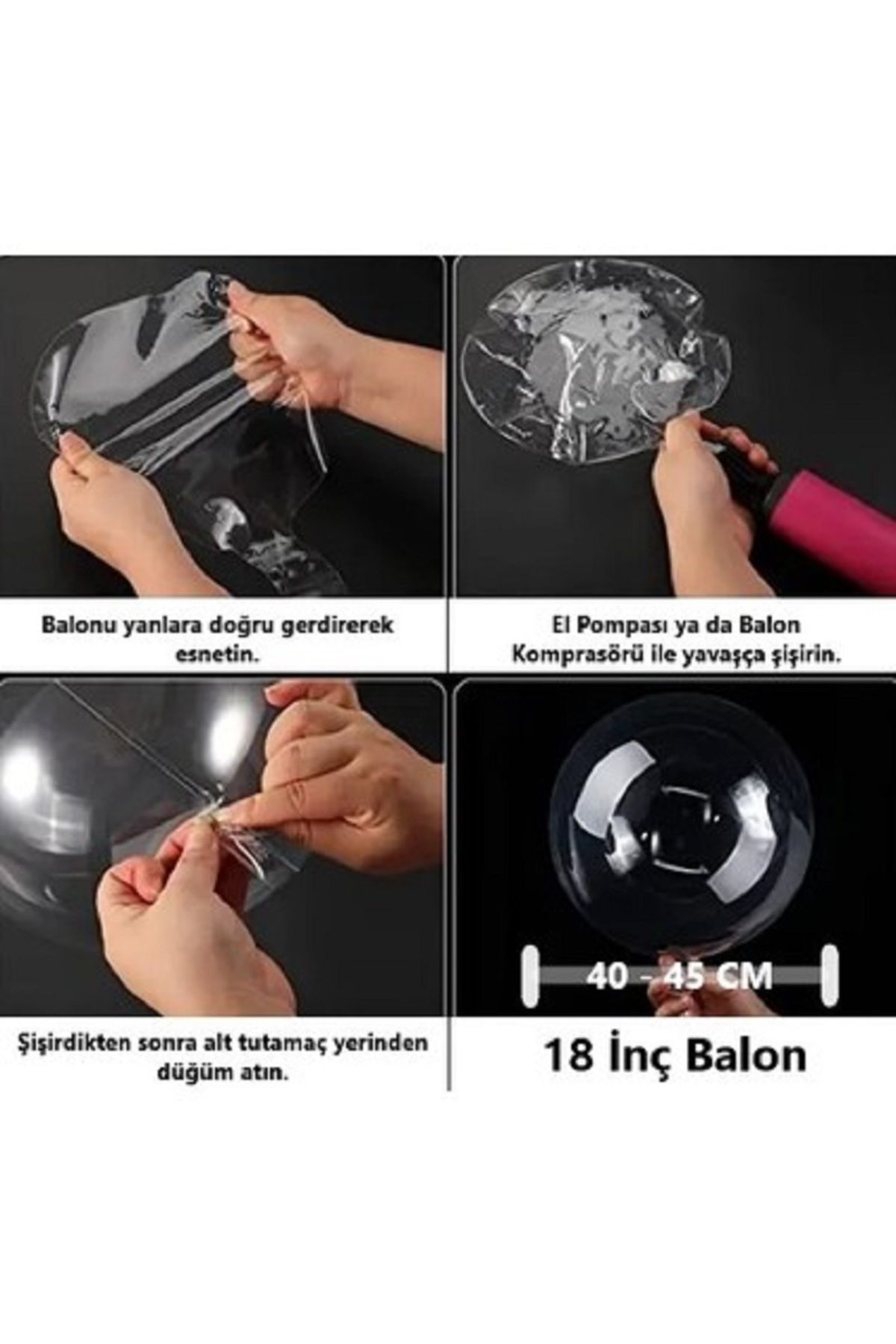 Balonu yanlara doğru gerdirerek esnetin.

El Pompası ya da Balon Komprasörü ile yavaşça şişirin.

Şişirdikten sonra alt tutamaç yerinden düğüm atın.

40 - 45 CM

18 İnç Balon