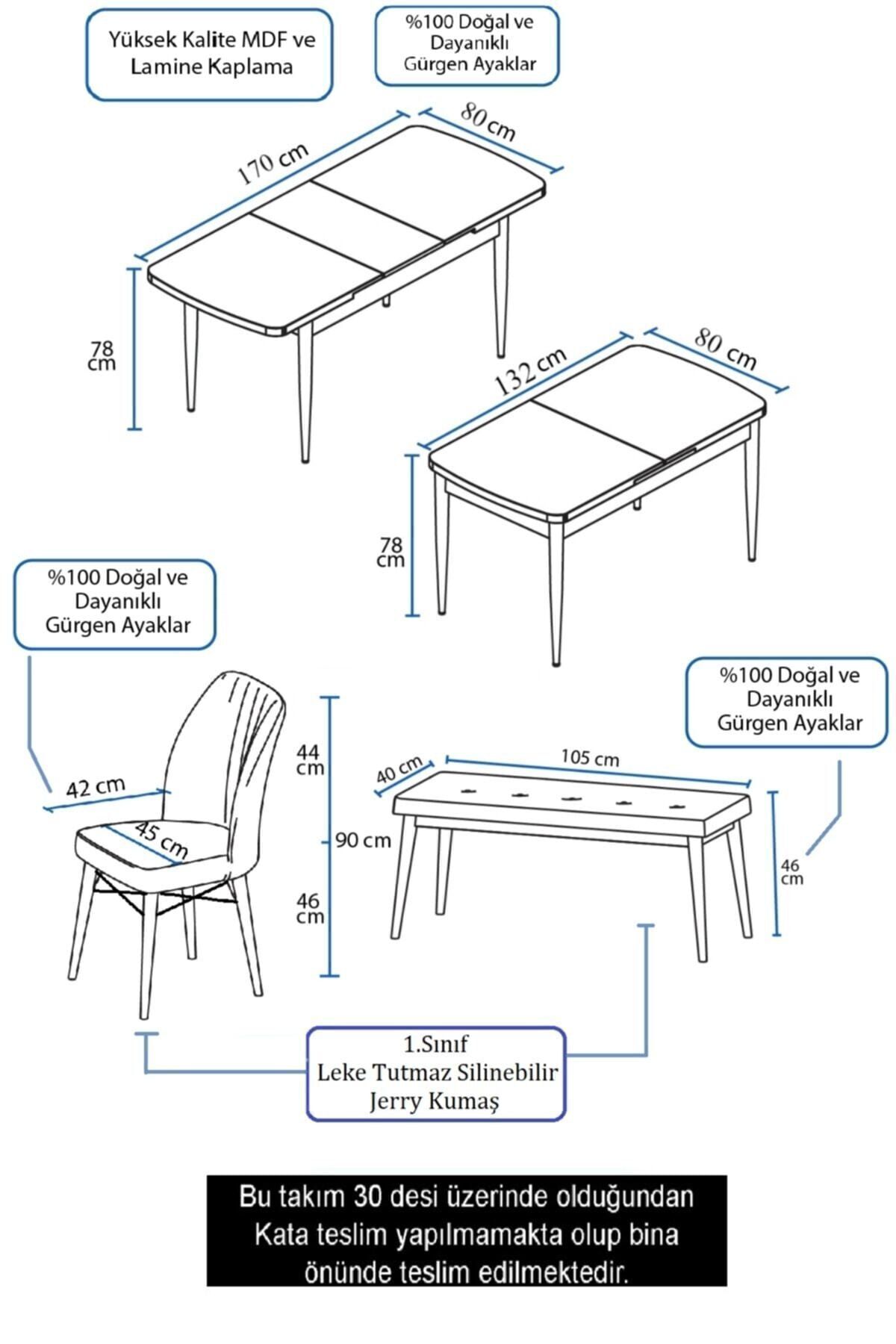 Yüksek Kalite MDF ve Lamine Kaplama

%100 Doğal ve Dayanıklı Gürgen Ayaklar

170 cm

80 cm

78 cm

132 cm

80 cm

78 cm

%100 Doğal ve Dayanıklı Gürgen Ayaklar

42 cm

45 cm

44 cm

90 cm

46 cm

%100 Doğal ve Dayanıklı Gürgen Ayaklar

40 cm

105 cm

46 cm

1.Sınıf
Leke Tutmaz Silinebilir
Jerry Kumaş

Bu takım 30 desi üzerinde olduğundan Kata teslim yapılmamakta olup bina önünde teslim edilmektedir.