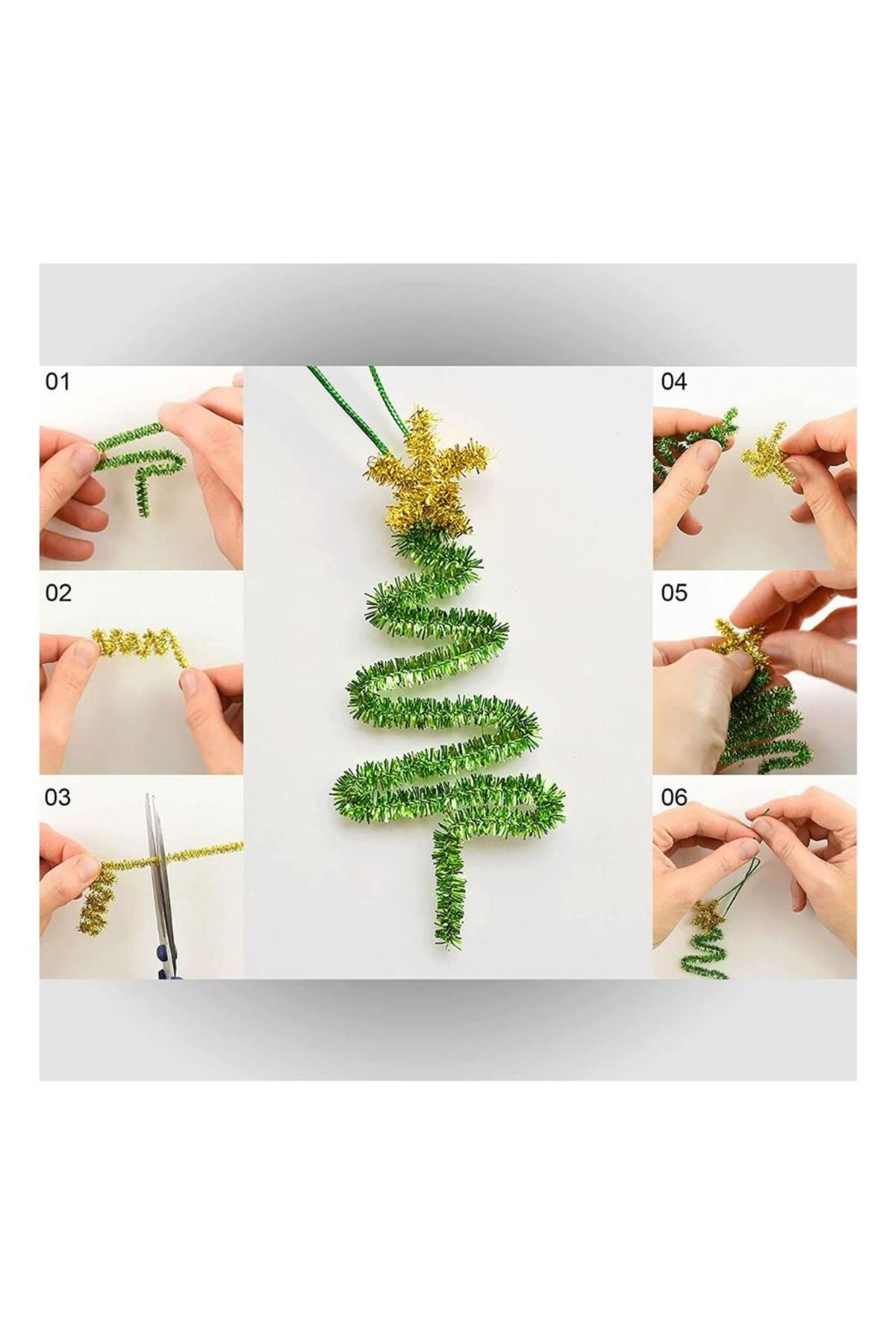 01

02

03

04

05

06