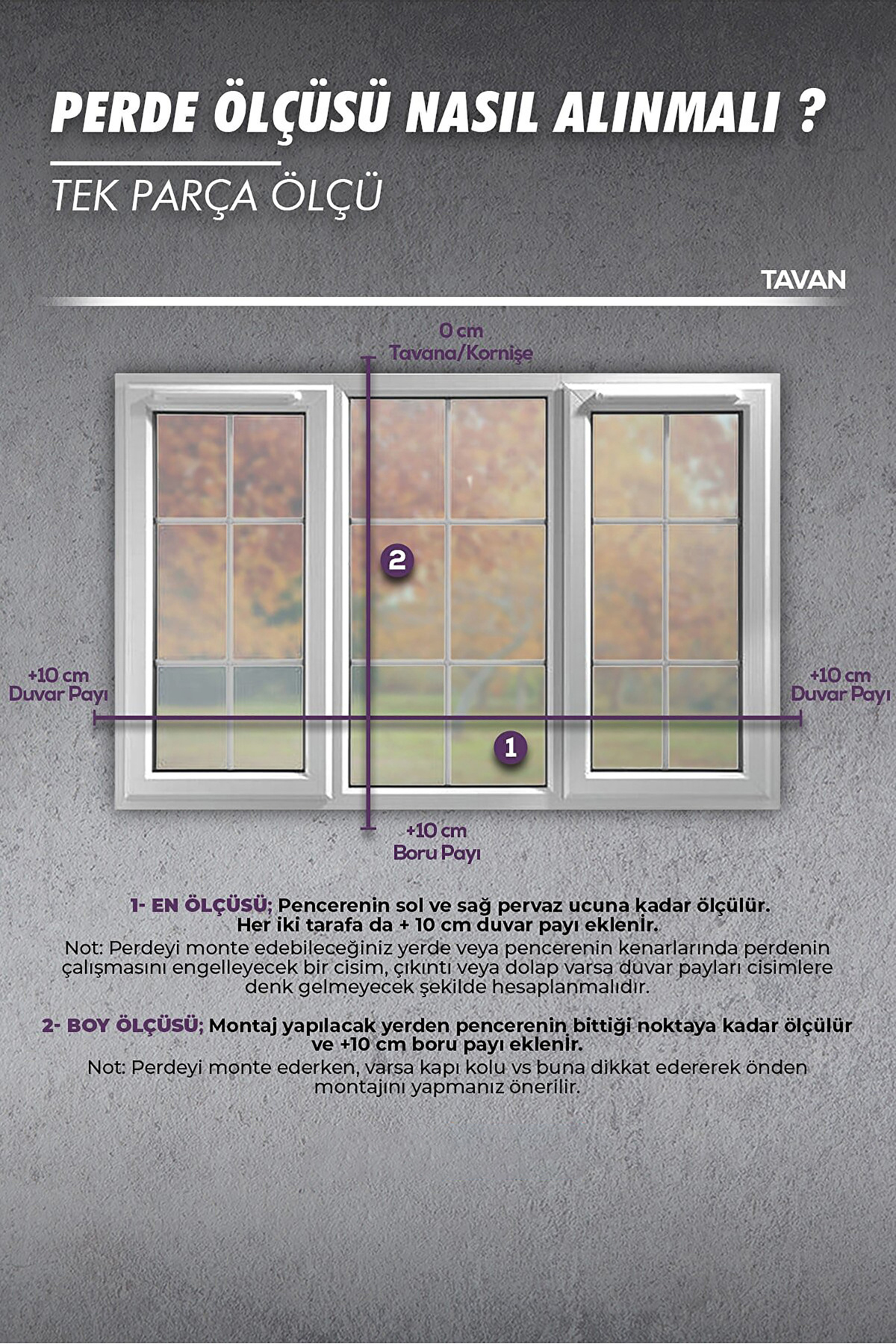 PERDE ÖLÇÜSÜ NASIL ALINMALI ?

TEK PARÇA ÖLÇÜ

TAVAN

0 cm
Tavana/Kornişe

2

+10 cm
Duvar Payı

+10 cm
Duvar Payı

1

+10 cm
Boru Payı

1- EN ÖLÇÜSÜ; Pencerenin sol ve sağ pervaz ucuna kadar ölçülür. Her iki tarafa da + 10 cm duvar payı eklenir.
Not: Perdeyi monte edebileceğiniz yerde veya pencerenin kenarlarında perdenin çalışmasını engelleyecek bir cisim, çıkıntı veya dolap varsa duvar payları cisimlere denk gelmeyecek şekilde hesaplanmalıdır.

2- BOY ÖLÇÜSÜ; Montaj yapılacak yerden pencerenin bittiği noktaya kadar ölçülür ve +10 cm boru payı eklenir.
Not: Perdeyi monte ederken, varsa kapı kolu vs buna dikkat edererek önden montajını yapmanız önerilir.