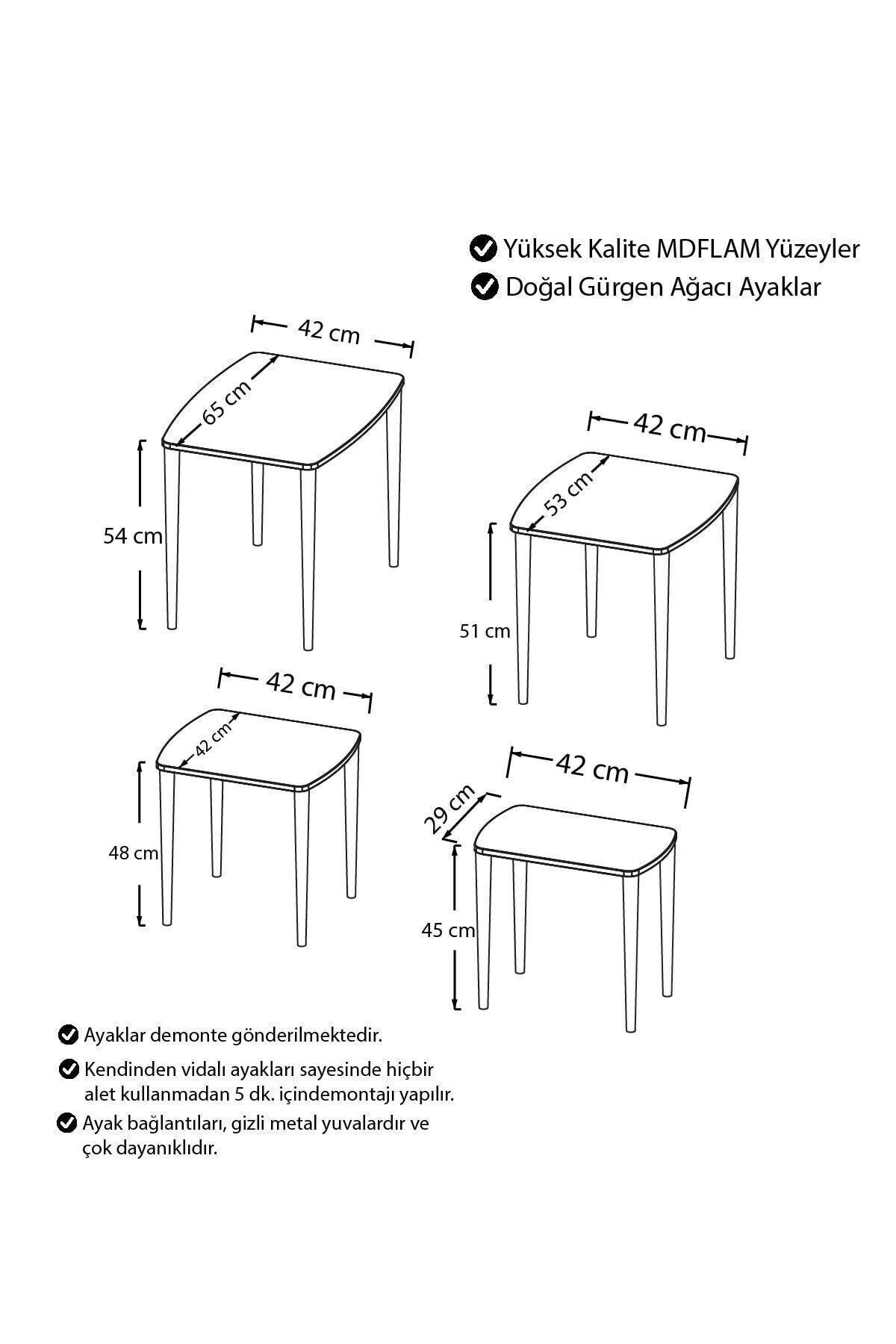 Yüksek Kalite MDFLAM Yüzeyler
Doğal Gürgen Ağacı Ayaklar

42 cm
65 cm
54 cm

42 cm
53 cm
51 cm

42 cm
42 cm
48 cm

42 cm
29 cm
45 cm

Ayaklar demonte gönderilmektedir.

Kendinden vidalı ayakları sayesinde hiçbir alet kullanmadan 5 dk. içindemontajı yapılır.

Ayak bağlantıları, gizli metal yuvalardır ve çok dayanıklıdır.