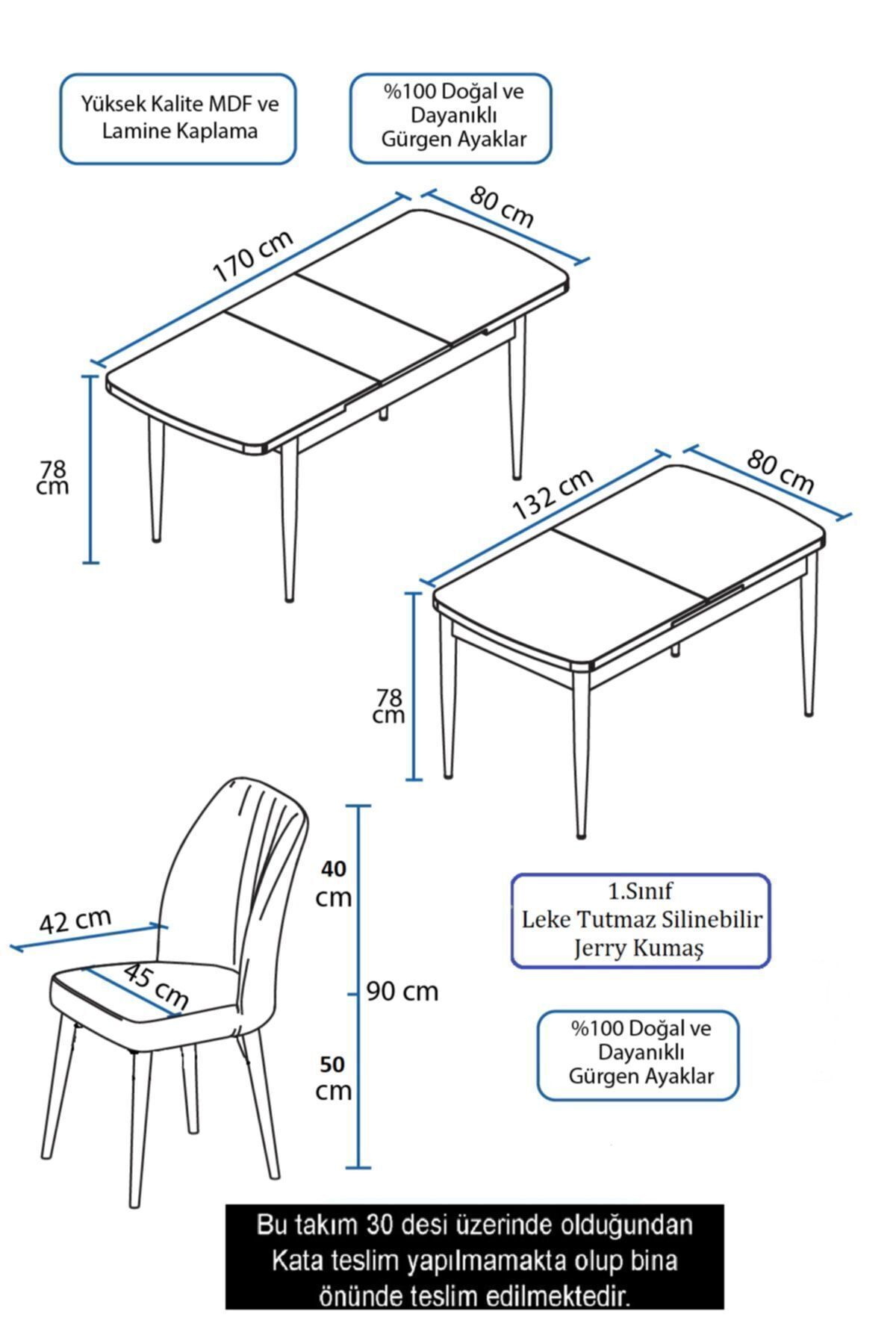 Yüksek Kalite MDF ve Lamine Kaplama

%100 Doğal ve Dayanıklı Gürgen Ayaklar

170 cm

80 cm

78 cm

132 cm

80 cm

78 cm

42 cm

45 cm

40 cm

90 cm

50 cm

1.Sınıf
Leke Tutmaz Silinebilir
Jerry Kumaş

%100 Doğal ve Dayanıklı Gürgen Ayaklar

Bu takım 30 desi üzerinde olduğundan Kata teslim yapılmamakta olup bina önünde teslim edilmektedir.