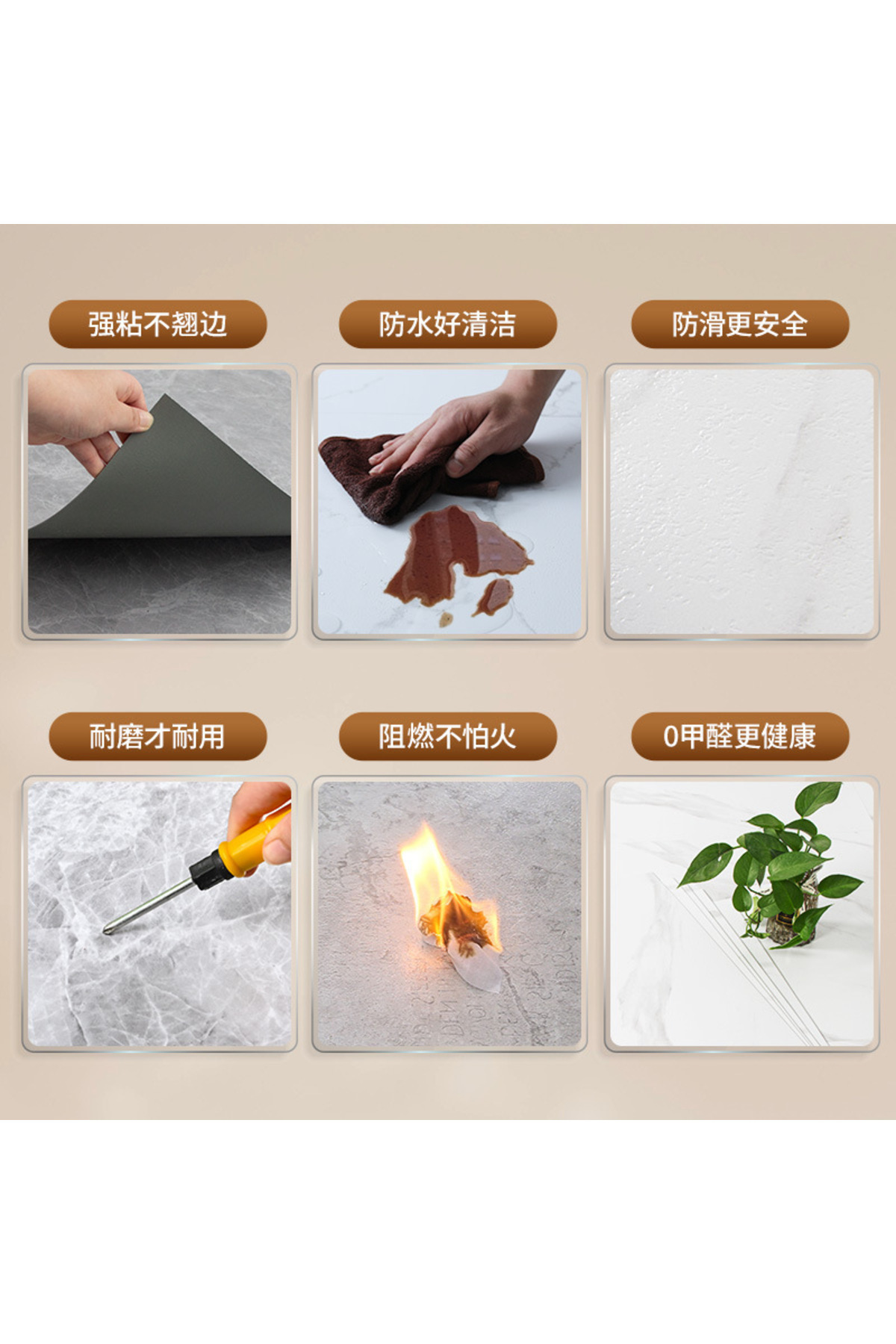 强粘不翘边

防水好清洁

防滑更安全

耐磨才耐用

阻燃不怕火

0甲醛更健康