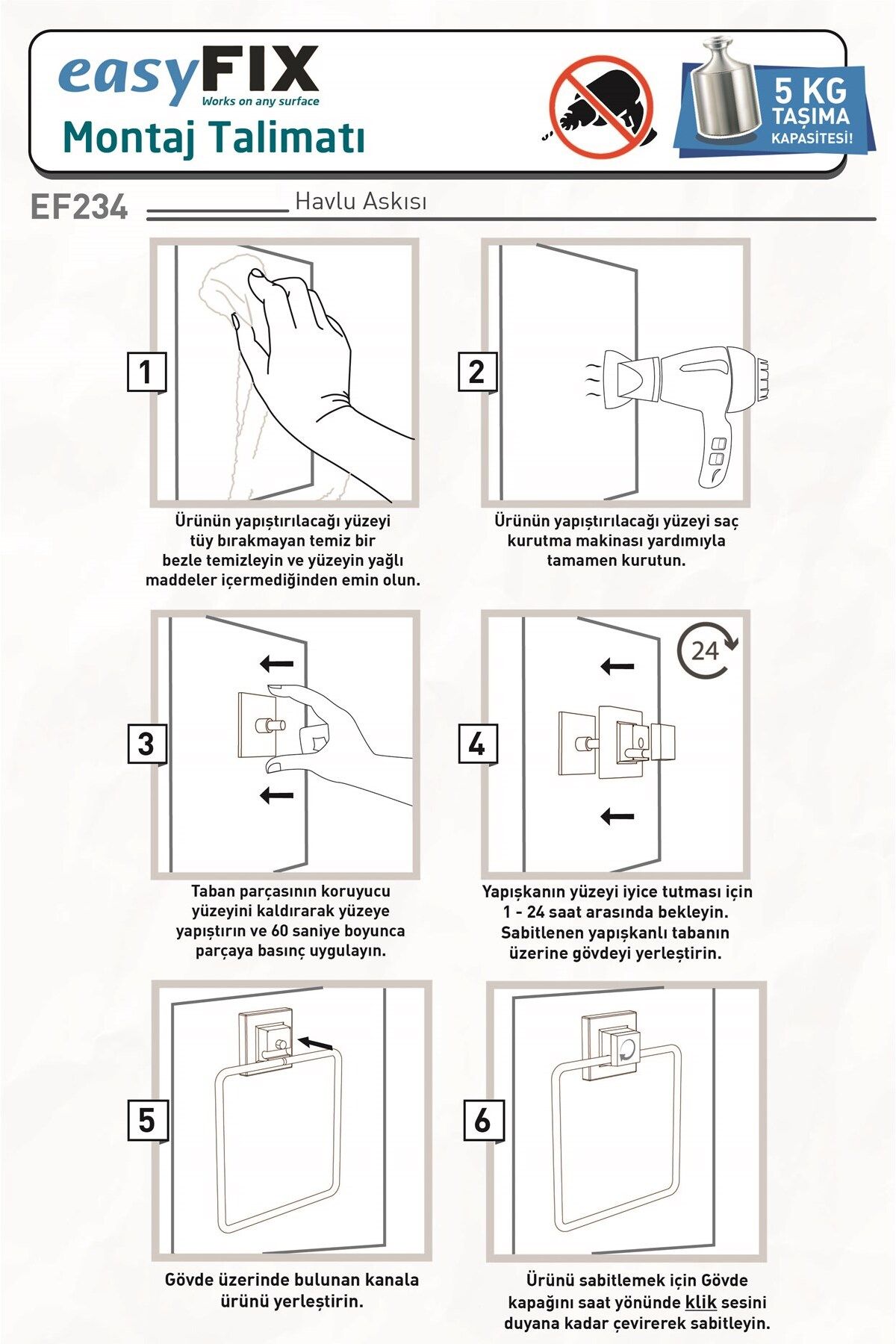 easyFIX
Works on any surface
Montaj Talimatı

5 KG TAŞIMA KAPASİTESİ!

EF234 Havlu Askısı

1

Ürünün yapıştırılacağı yüzeyi tüy bırakmayan temiz bir bezle temizleyin ve yüzeyin yağlı maddeler içermediğinden emin olun.

2

Ürünün yapıştırılacağı yüzeyi saç kurutma makinası yardımıyla tamamen kurutun.

3

Taban parçasının koruyucu yüzeyini kaldırarak yüzeye yapıştırın ve 60 saniye boyunca parçaya basınç uygulayın.

4

24

Yapışkanın yüzeyi iyice tutması için 1 - 24 saat arasında bekleyin. Sabitlenen yapışkanlı tabanın üzerine gövdeyi yerleştirin.

5

Gövde üzerinde bulunan kanala ürünü yerleştirin.

6

Ürünü sabitlemek için Gövde kapağını saat yönünde klik sesini duyana kadar çevirerek sabitleyin.