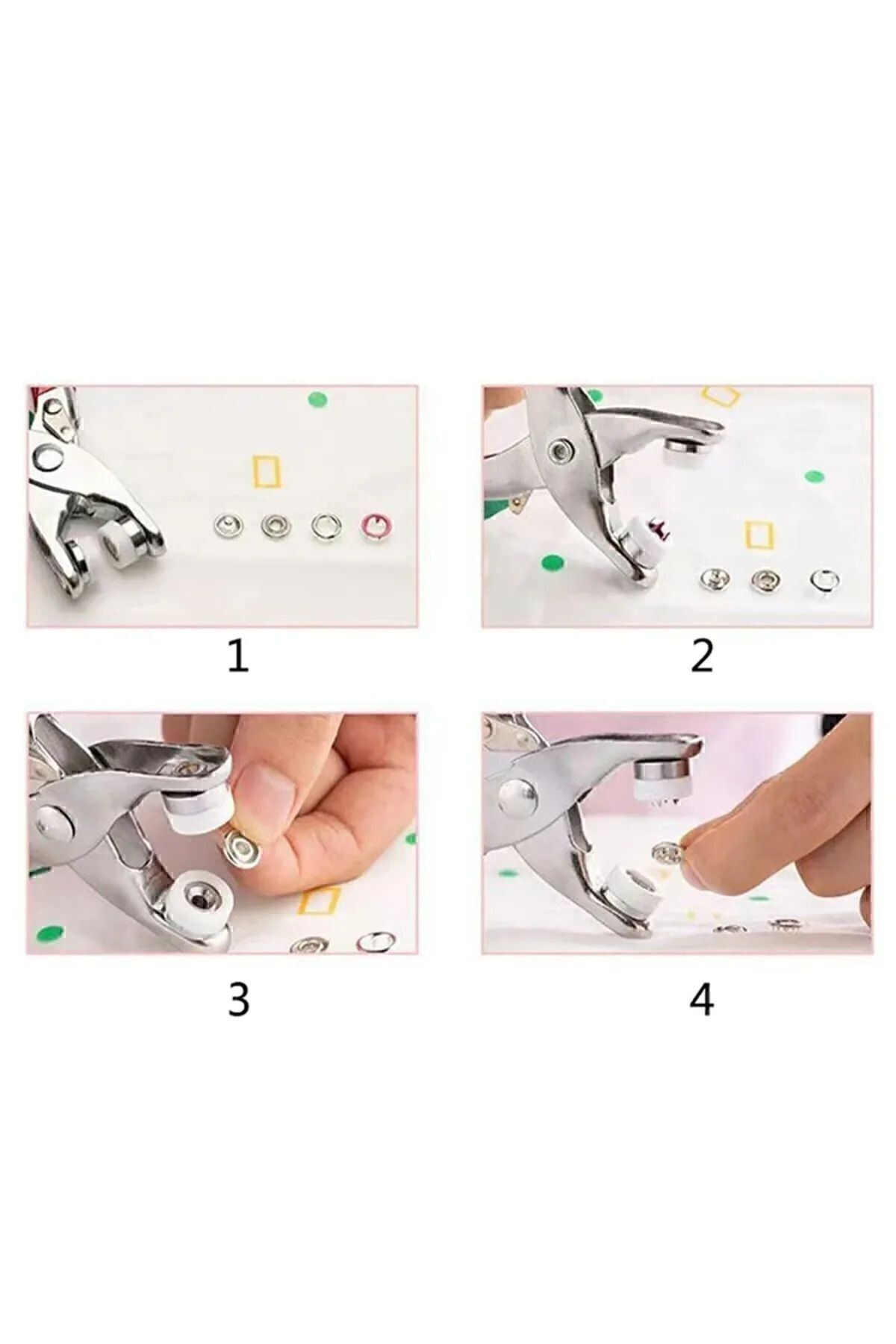 1

2

3

4