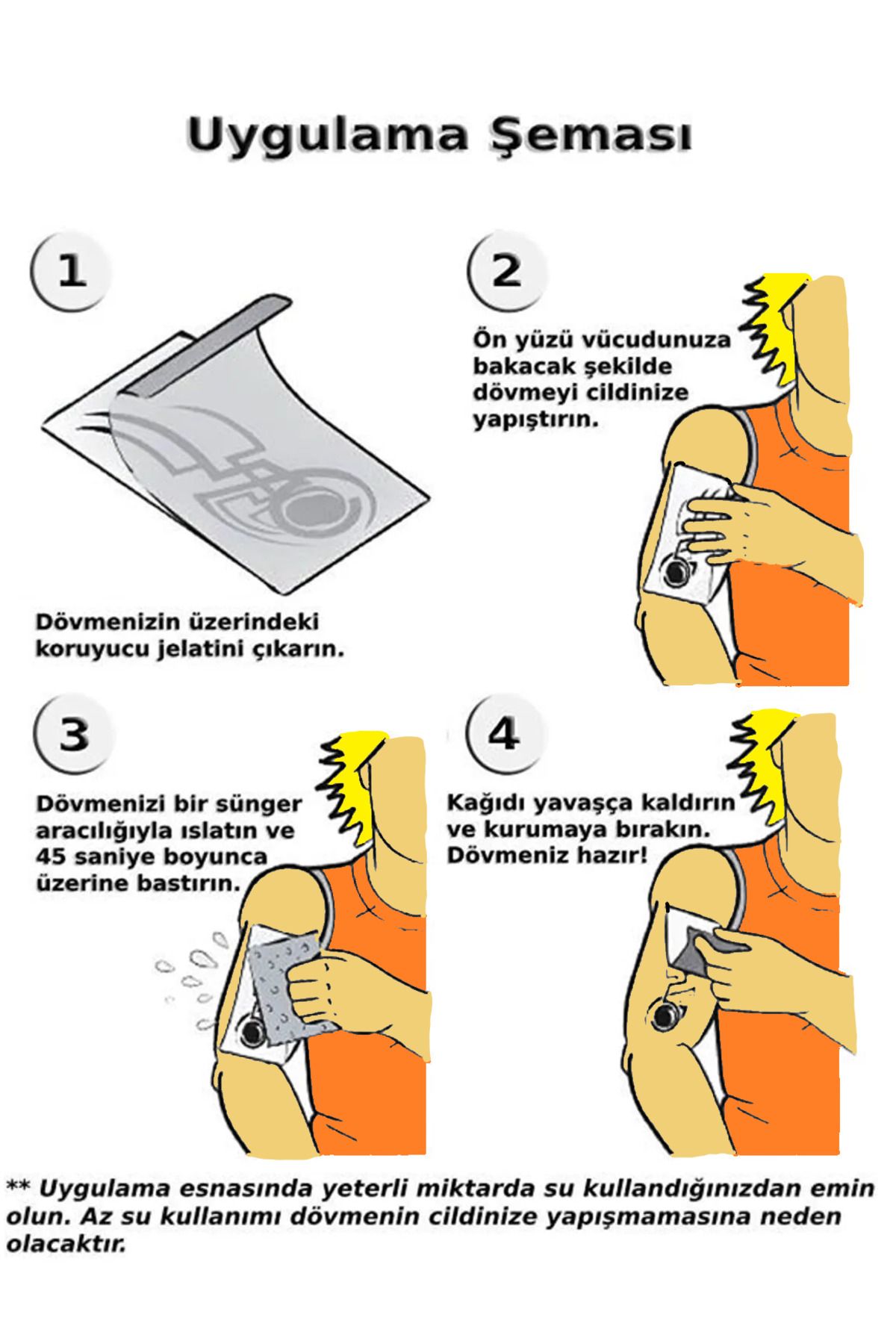 Uygulama Şeması

1

Dövmenizin üzerindeki koruyucu jelatini çıkarın.

2

Ön yüzü vücudunuza bakacak şekilde dövmeyi cildinize yapıştırın.

3

Dövmenizi bir sünger aracılığıyla ıslatın ve 45 saniye boyunca üzerine bastırın.

4

Kağıdı yavaşça kaldırın ve kurumaya bırakın. Dövmeniz hazır!

** Uygulama esnasında yeterli miktarda su kullandığınızdan emin olun. Az su kullanımı dövmenin cildinize yapışmamasına neden olacaktır.