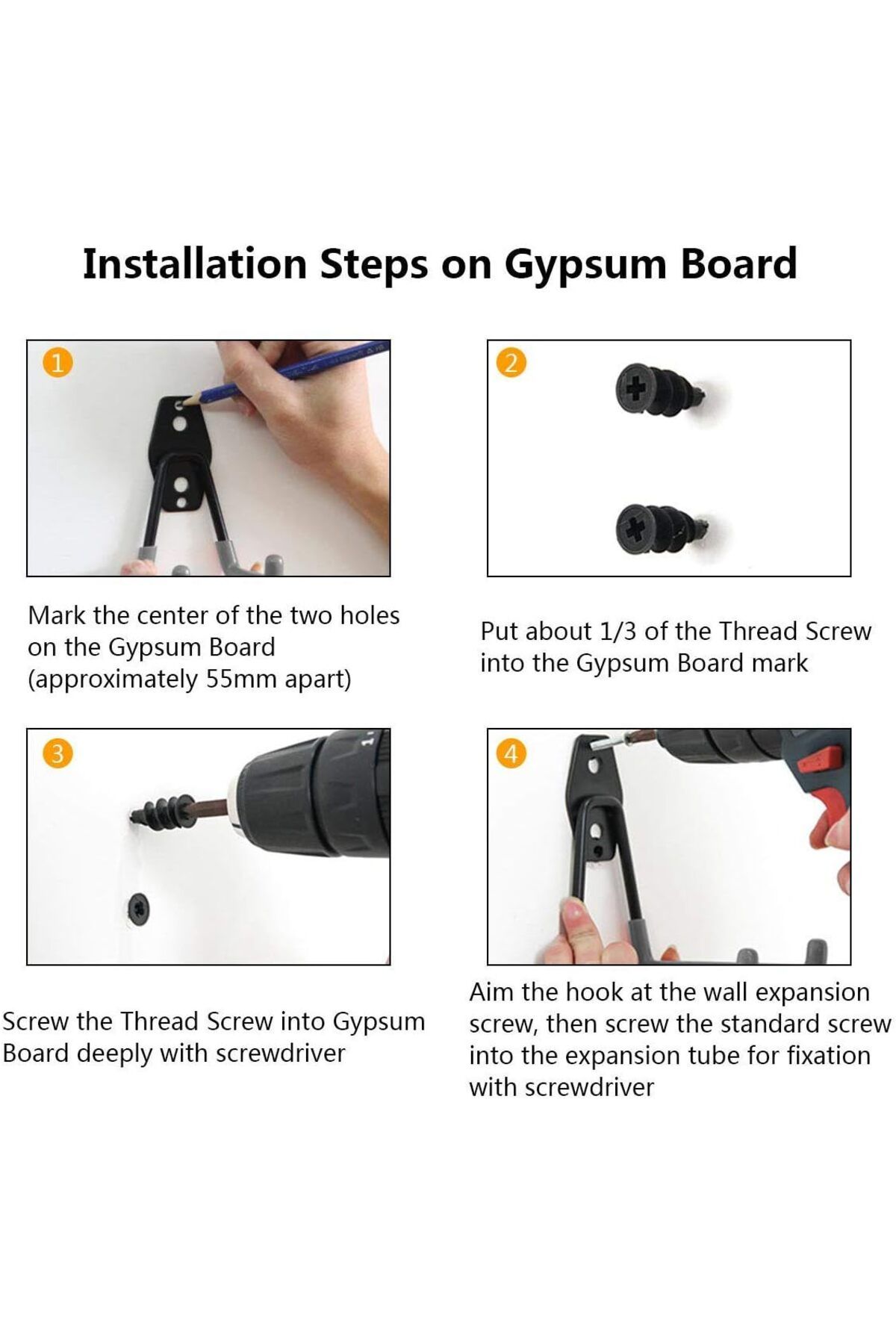 Installation Steps on Gypsum Board

1

Mark the center of the two holes on the Gypsum Board (approximately 55mm apart)

2

Put about 1/3 of the Thread Screw into the Gypsum Board mark

3

Screw the Thread Screw into Gypsum Board deeply with screwdriver

4

Aim the hook at the wall expansion screw, then screw the standard screw into the expansion tube for fixation with screwdriver