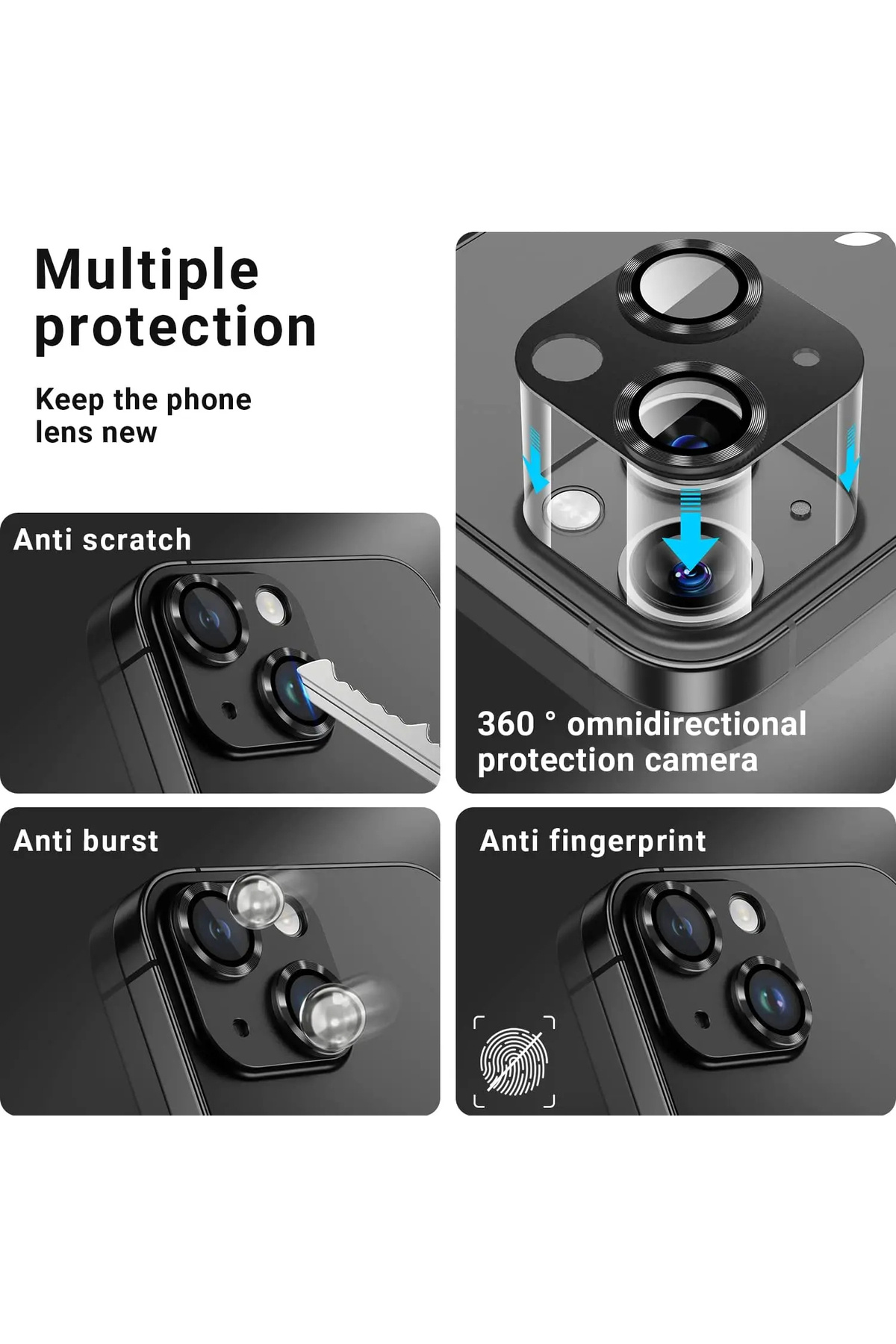 Multiple protection

Keep the phone lens new

Anti scratch

360 ° omnidirectional protection camera

Anti burst

Anti fingerprint