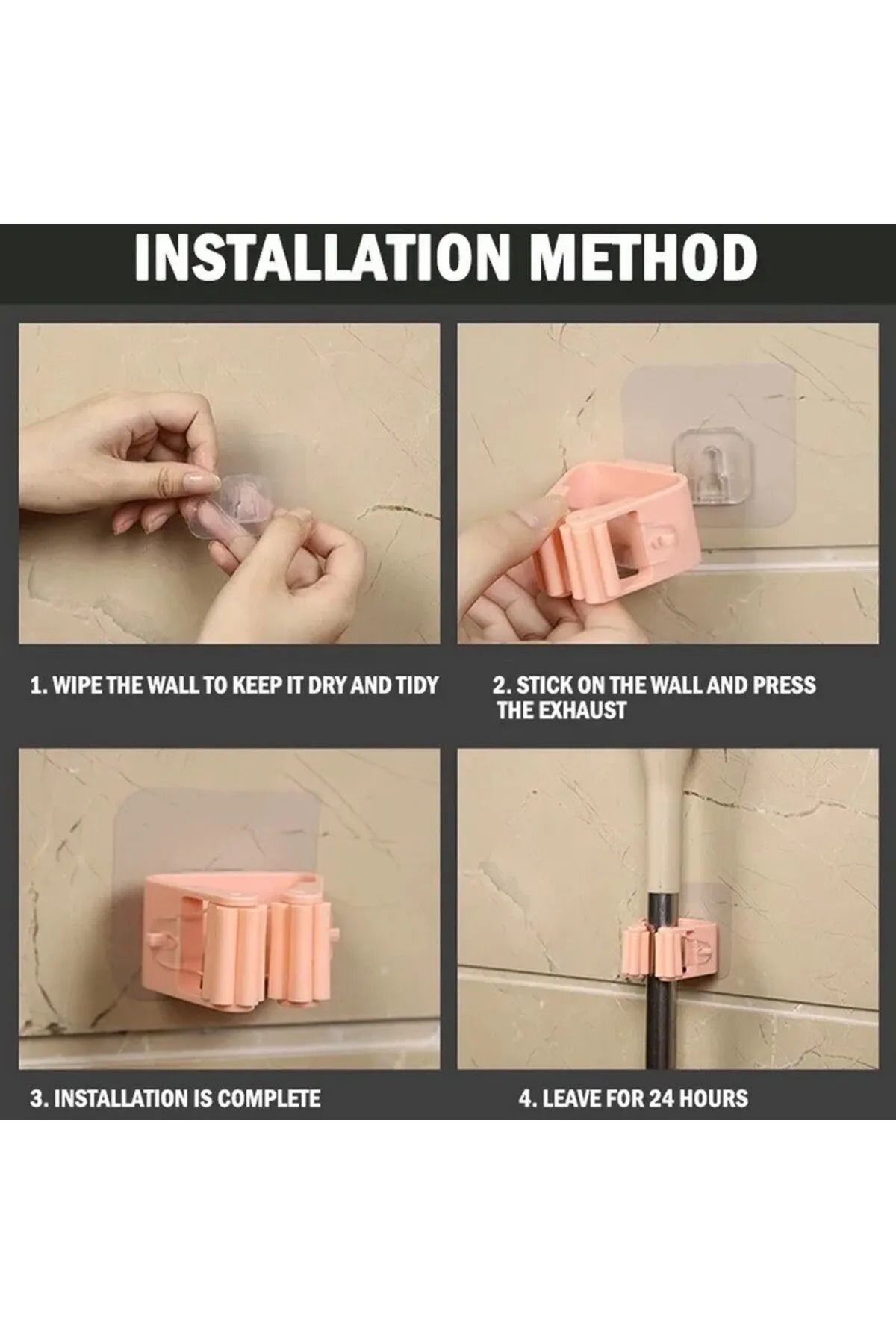 INSTALLATION METHOD

1. WIPE THE WALL TO KEEP IT DRY AND TIDY

2. STICK ON THE WALL AND PRESS THE EXHAUST

3. INSTALLATION IS COMPLETE

4. LEAVE FOR 24 HOURS