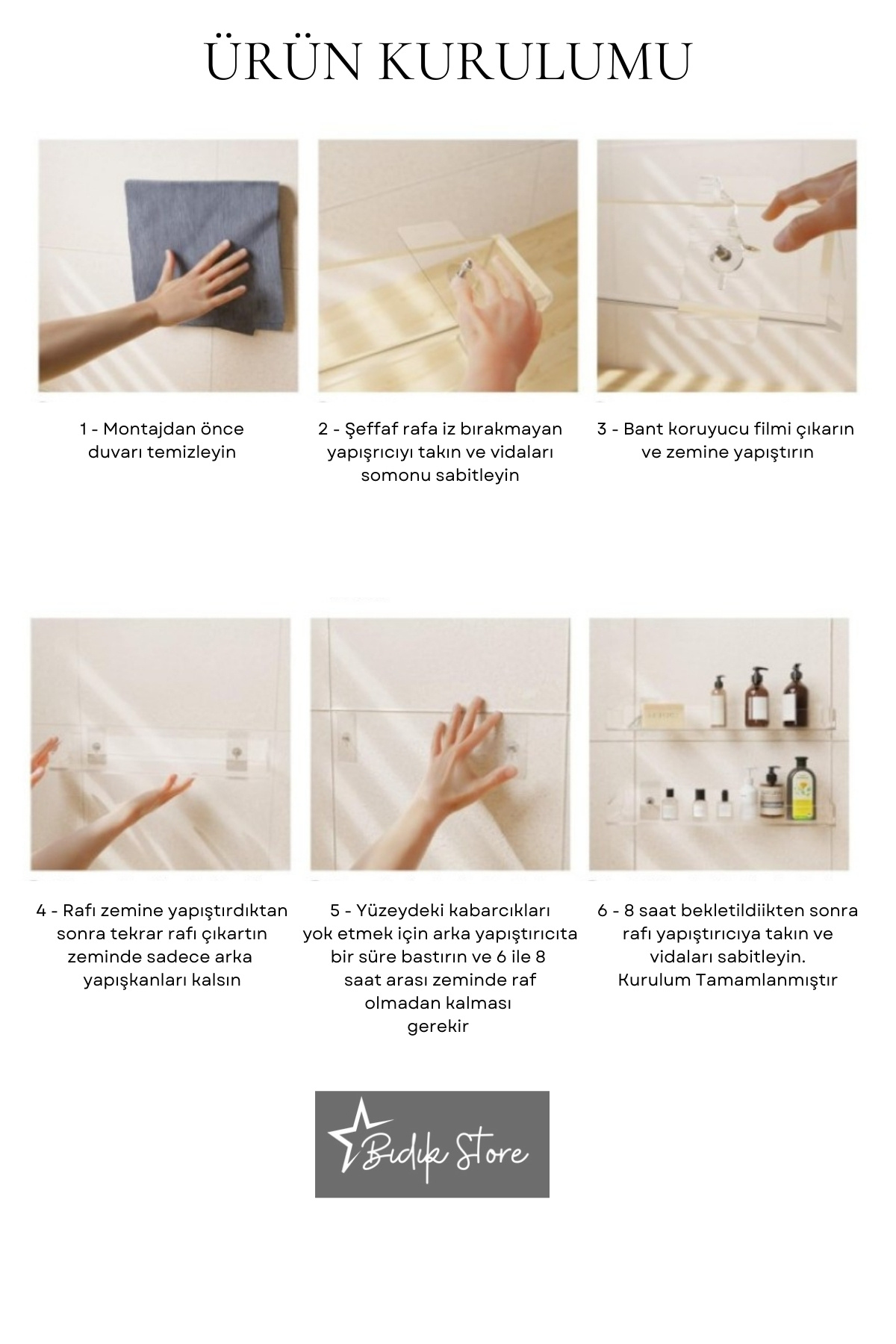 ÜRÜN KURULUMU

1 - Montajdan önce duvarı temizleyin

2 - Şeffaf rafa iz bırakmayan yapışrıcıyı takın ve vidaları somonu sabitleyin

3 - Bant koruyucu filmi çıkarın ve zemine yapıştırın

4 - Rafı zemine yapıştırdıktan sonra tekrar rafı çıkartın zeminde sadece arka yapışkanları kalsın

5 - Yüzeydeki kabarcıkları yok etmek için arka yapıştırıcıta bir süre bastırın ve 6 ile 8 saat arası zeminde raf olmadan kalması gerekir

6 - 8 saat bekletildiikten sonra rafı yapıştırıcıya takın ve vidaları sabitleyin. Kurulum Tamamlanmıştır

Bıdık Store