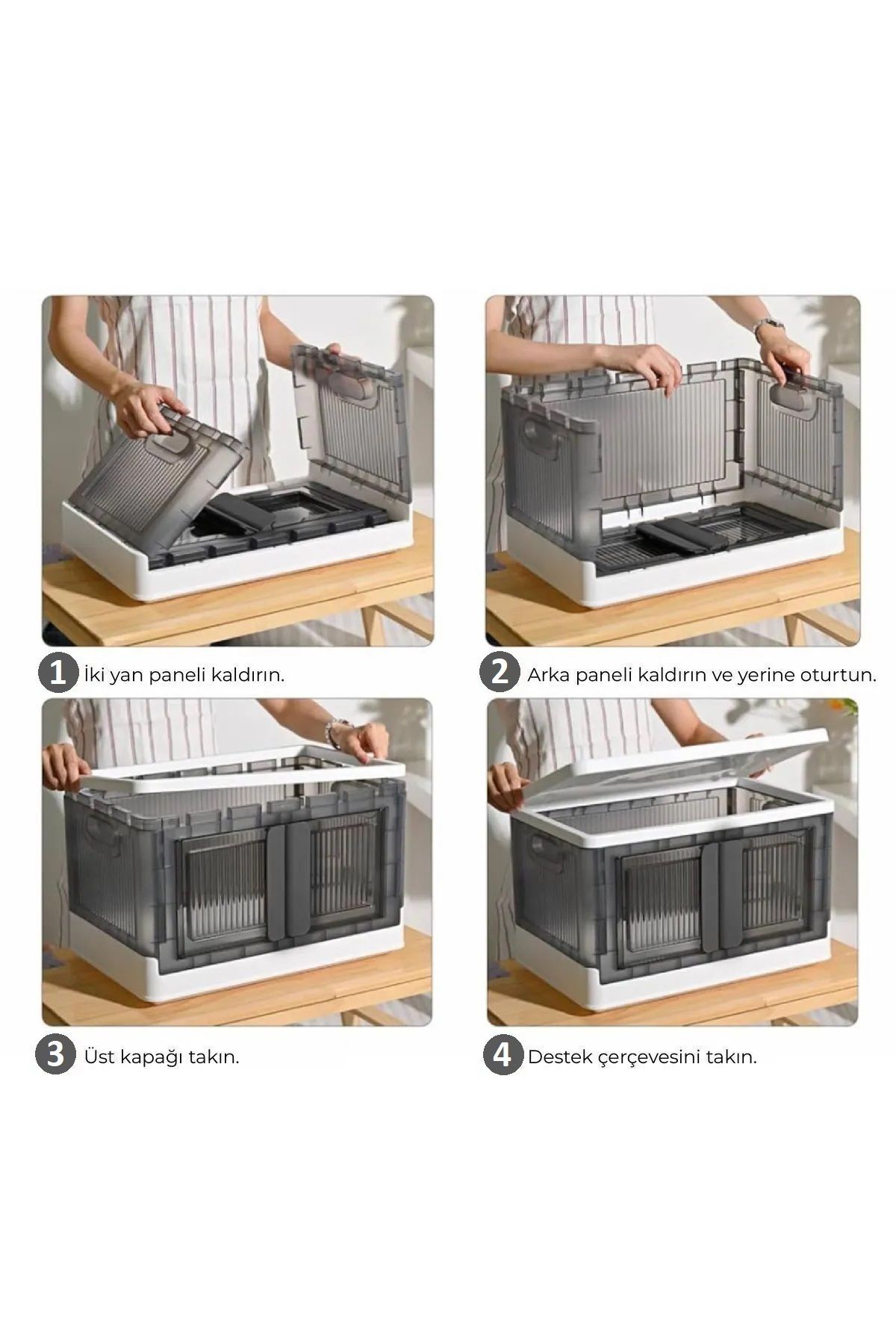 1 İki yan paneli kaldırın.

2 Arka paneli kaldırın ve yerine oturtun.

3 Üst kapağı takın.

4 Destek çerçevesini takın.