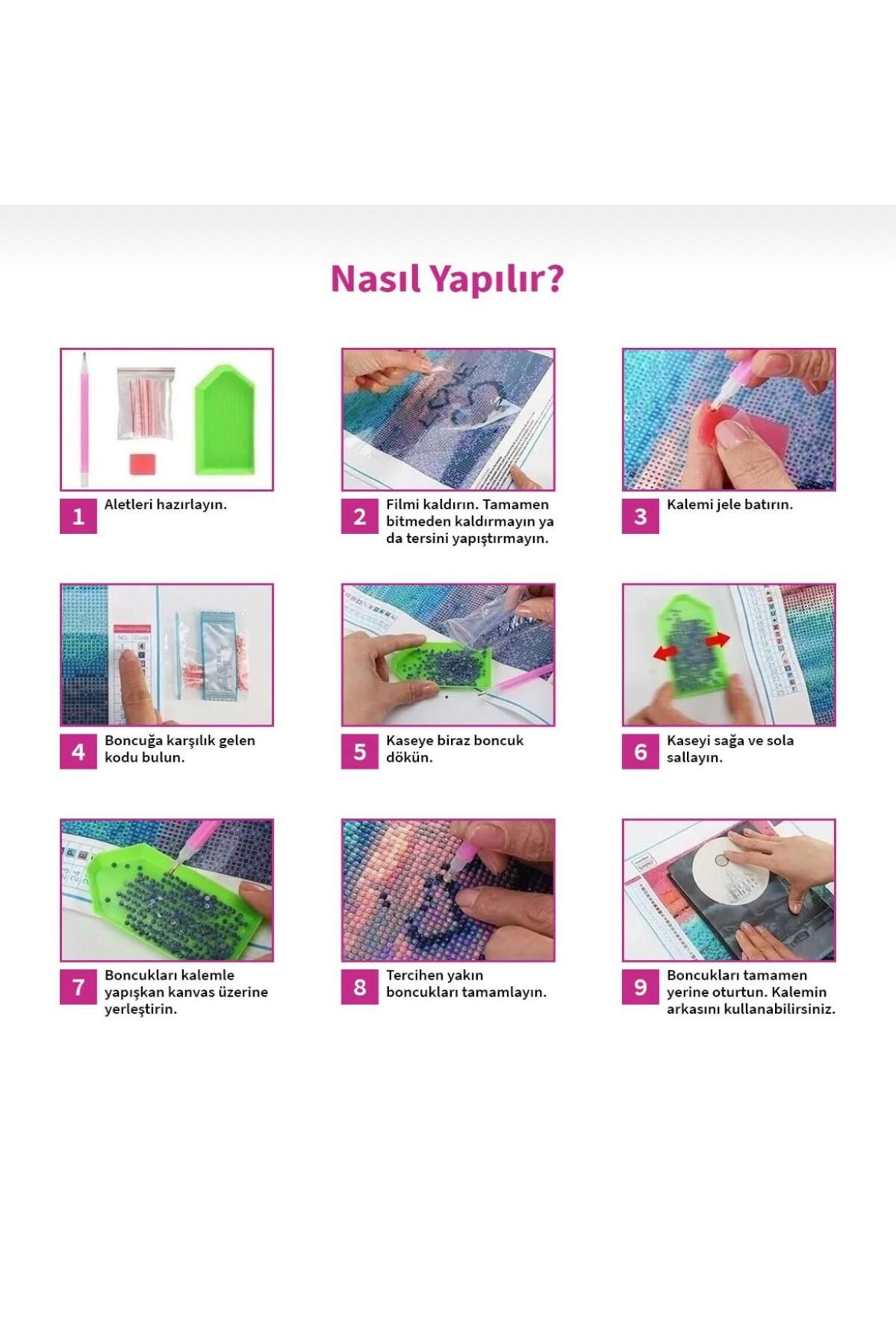 Nasıl Yapılır?

1 Aletleri hazırlayın.

2 Filmi kaldırın. Tamamen bitmeden kaldırmayın ya da tersini yapıştırmayın.

3 Kalemi jele batırın.

4 Boncuğa karşılık gelen kodu bulun.

5 Kaseye biraz boncuk dökün.

6 Kaseyi sağa ve sola sallayın.

7 Boncukları kalemle yapışkan kanvas üzerine yerleştirin.

8 Tercihen yakın boncukları tamamlayın.

9 Boncukları tamamen yerine oturtun. Kalemin arkasını kullanabilirsiniz.