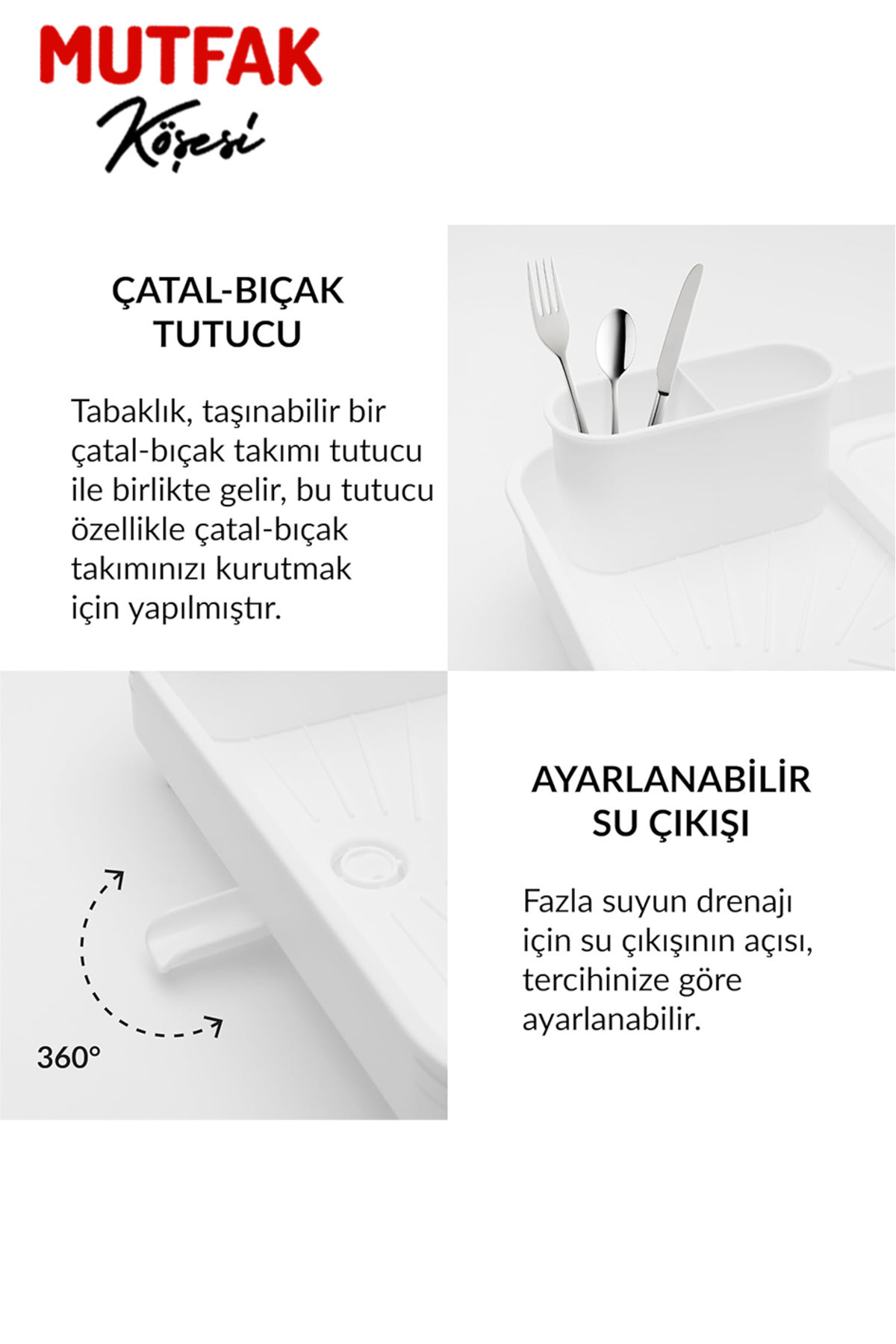 MUTFAK
Köşesi

ÇATAL-BIÇAK TUTUCU

Tabaklık, taşınabilir bir çatal-bıçak takımı tutucu ile birlikte gelir, bu tutucu özellikle çatal-bıçak takımınızı kurutmak için yapılmıştır.

360°

AYARLANABİLİR SU ÇIKIŞI

Fazla suyun drenajı için su çıkışının açısı, tercihinize göre ayarlanabilir.