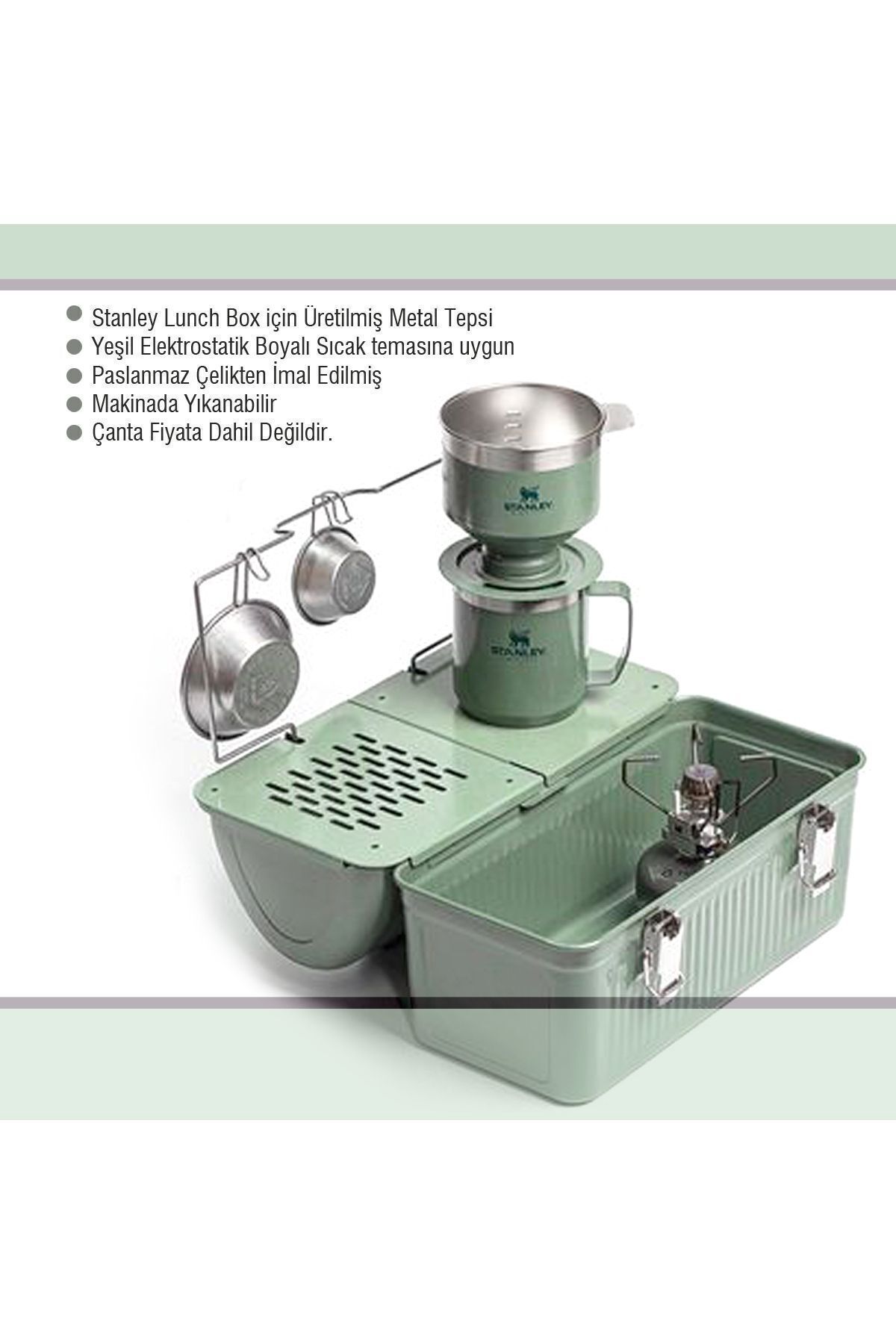 Stanley Lunch Box için Üretilmiş Metal Tepsi
Yeşil Elektrostatik Boyalı Sıcak temasına uygun
Paslanmaz Çelikten İmal Edilmiş
Makinada Yıkanabilir
Çanta Fiyata Dahil Değildir.

STANLEY

STANLEY