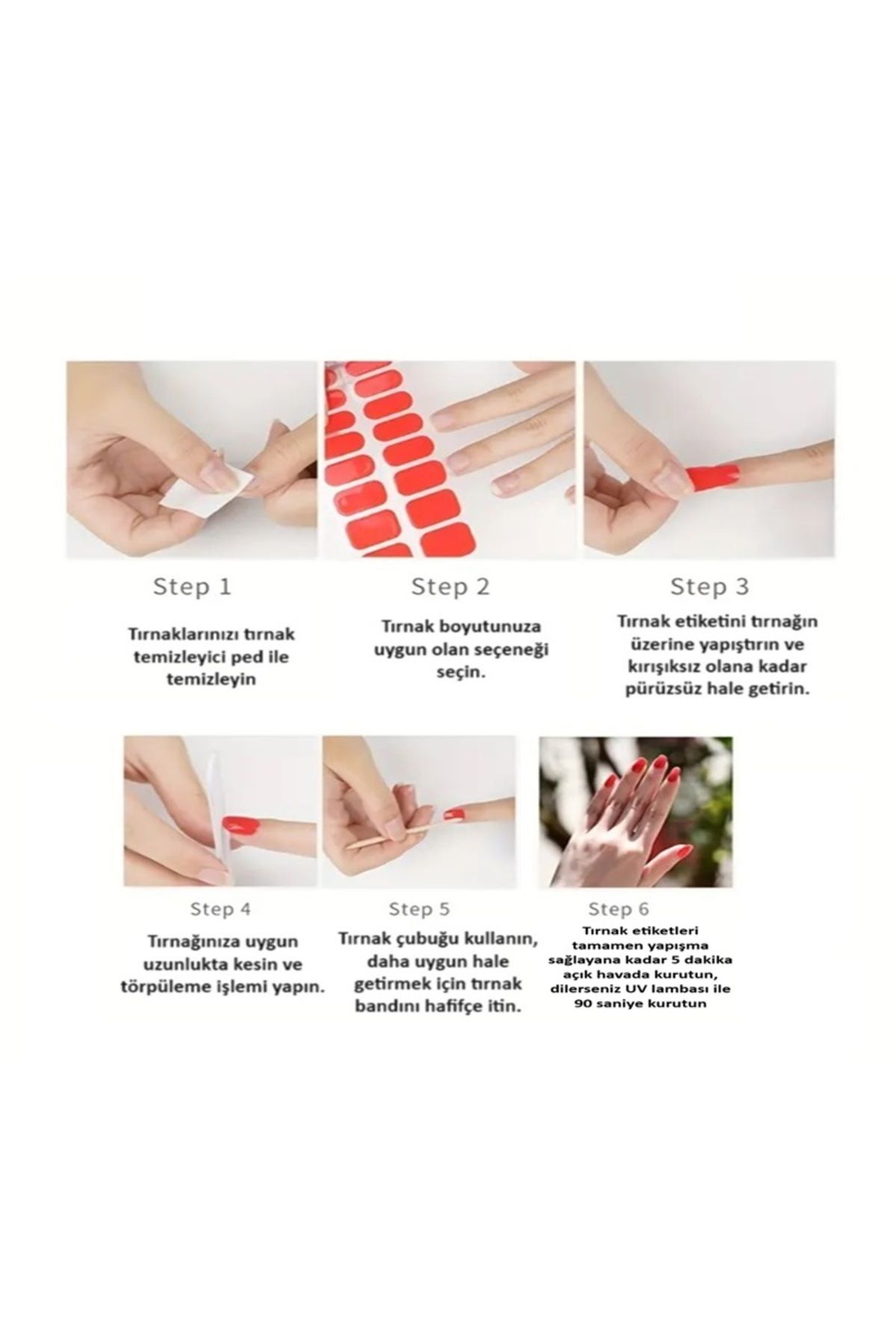 Step 1

Tırnaklarınızı tırnak temizleyici ped ile temizleyin

Step 2

Tırnak boyutunuza uygun olan seçeneği seçin.

Step 3

Tırnak etiketini tırnağın üzerine yapıştırın ve kırışıksız olana kadar pürüzsüz hale getirin.

Step 4

Tırnağınıza uygun uzunlukta kesin ve törpüleme işlemi yapın.

Step 5

Tırnak çubuğu kullanın, daha uygun hale getirmek için tırnak bandını hafifçe itin.

Step 6

Tırnak etiketleri tamamen yapışma sağlayana kadar 5 dakika açık havada kurutun, dilerseniz UV lambası ile 90 saniye kurutun