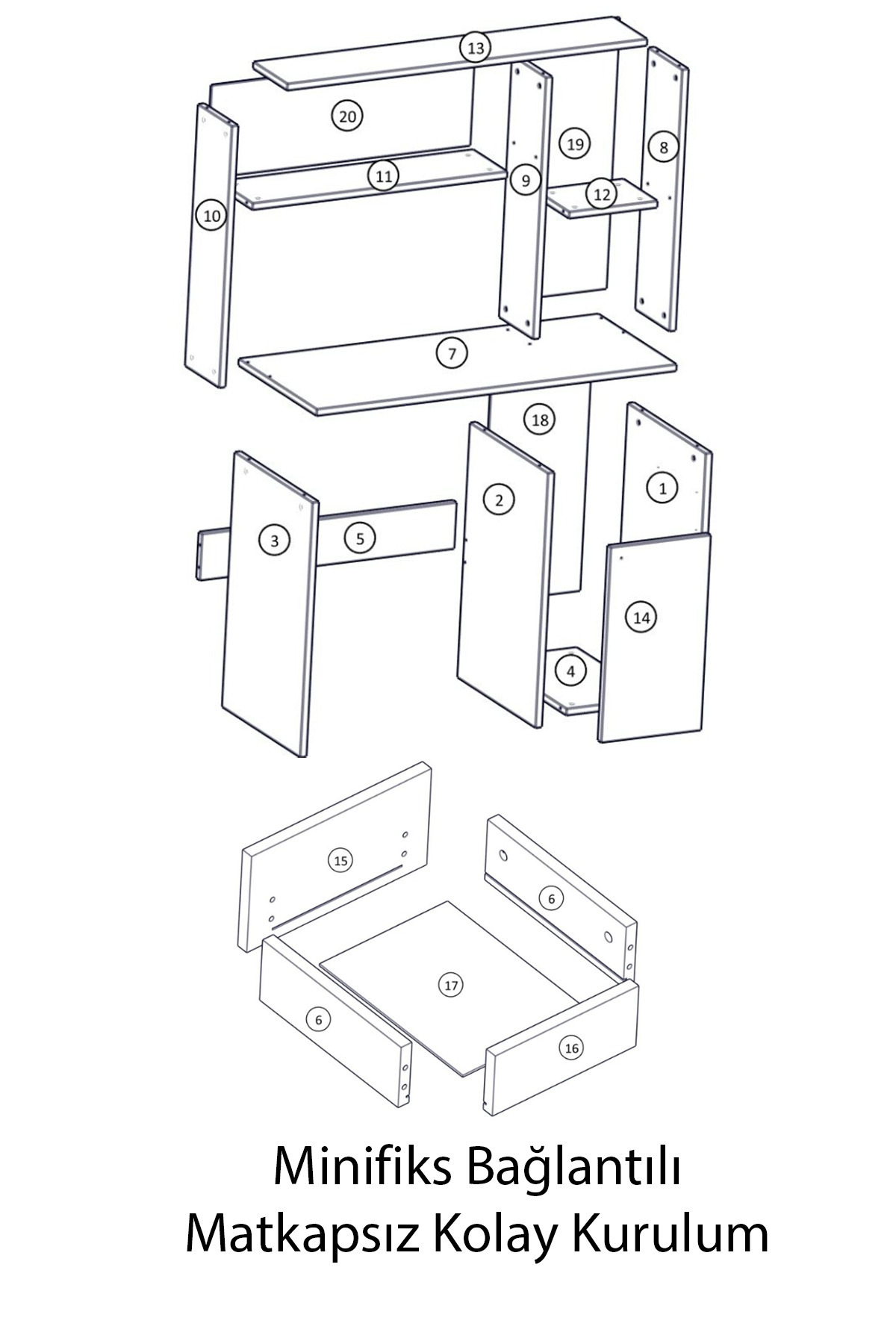 13
20
19
8
11
9
12
10
7
18
1
2
3
5
14
4
15
6
17
6
16

Minifiks Bağlantılı
Matkapsız Kolay Kurulum