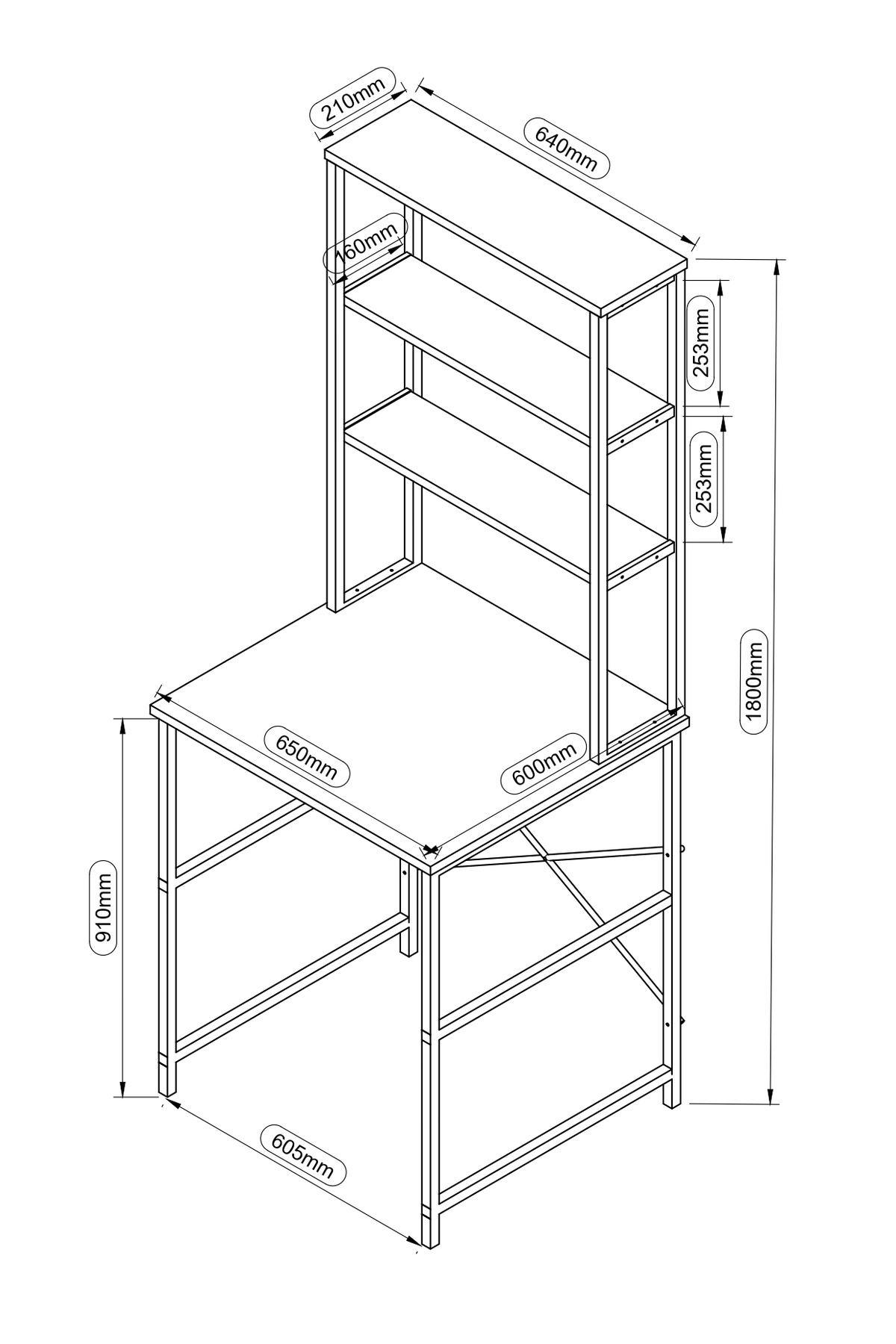 210mm
640mm
160mm
253mm
253mm
1800mm
650mm
600mm
910mm
605mm