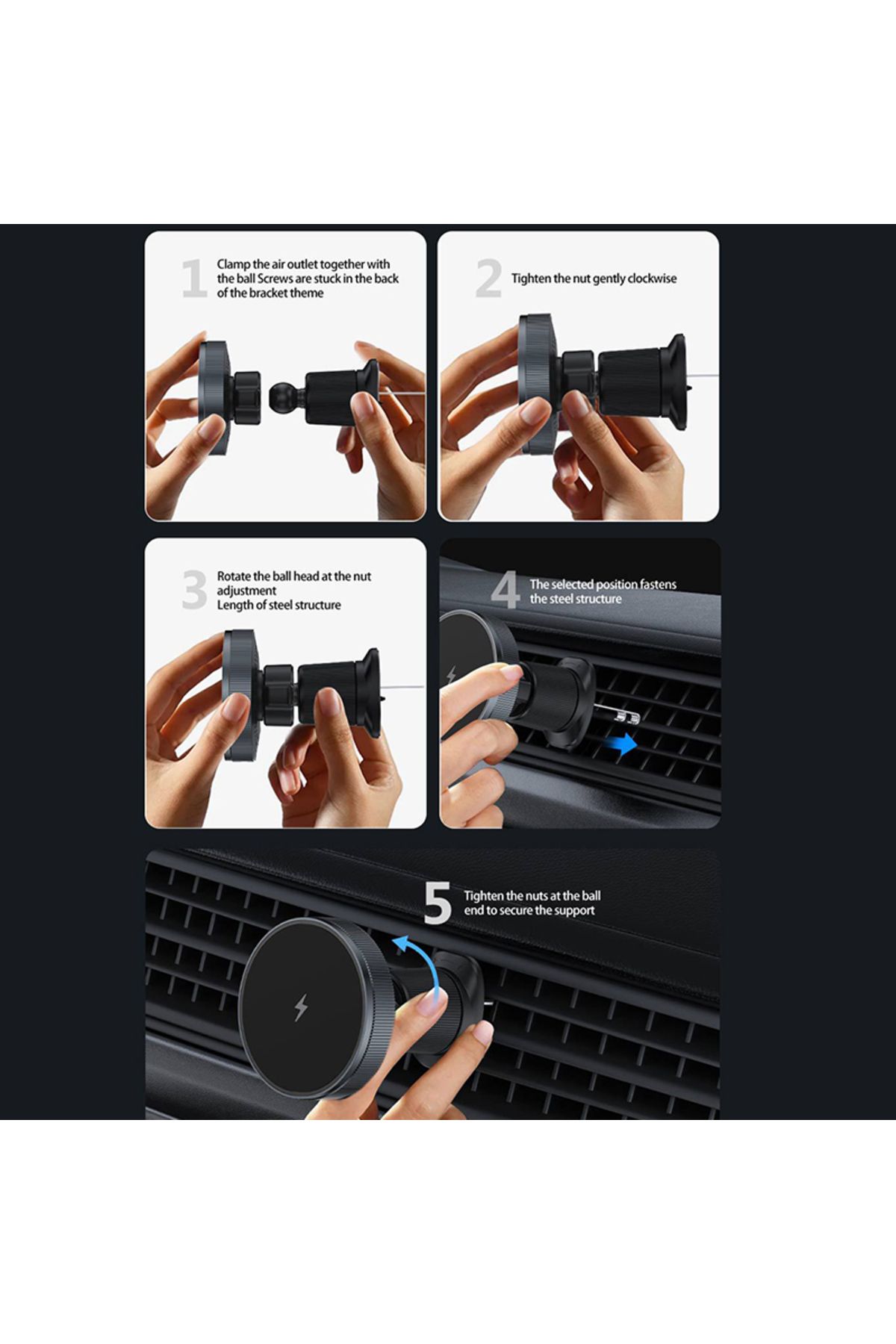 1 Clamp the air outlet together with the ball Screws are stuck in the back of the bracket theme

2 Tighten the nut gently clockwise

3 Rotate the ball head at the nut adjustment
Length of steel structure

4 The selected position fastens the steel structure

5 Tighten the nuts at the ball end to secure the support