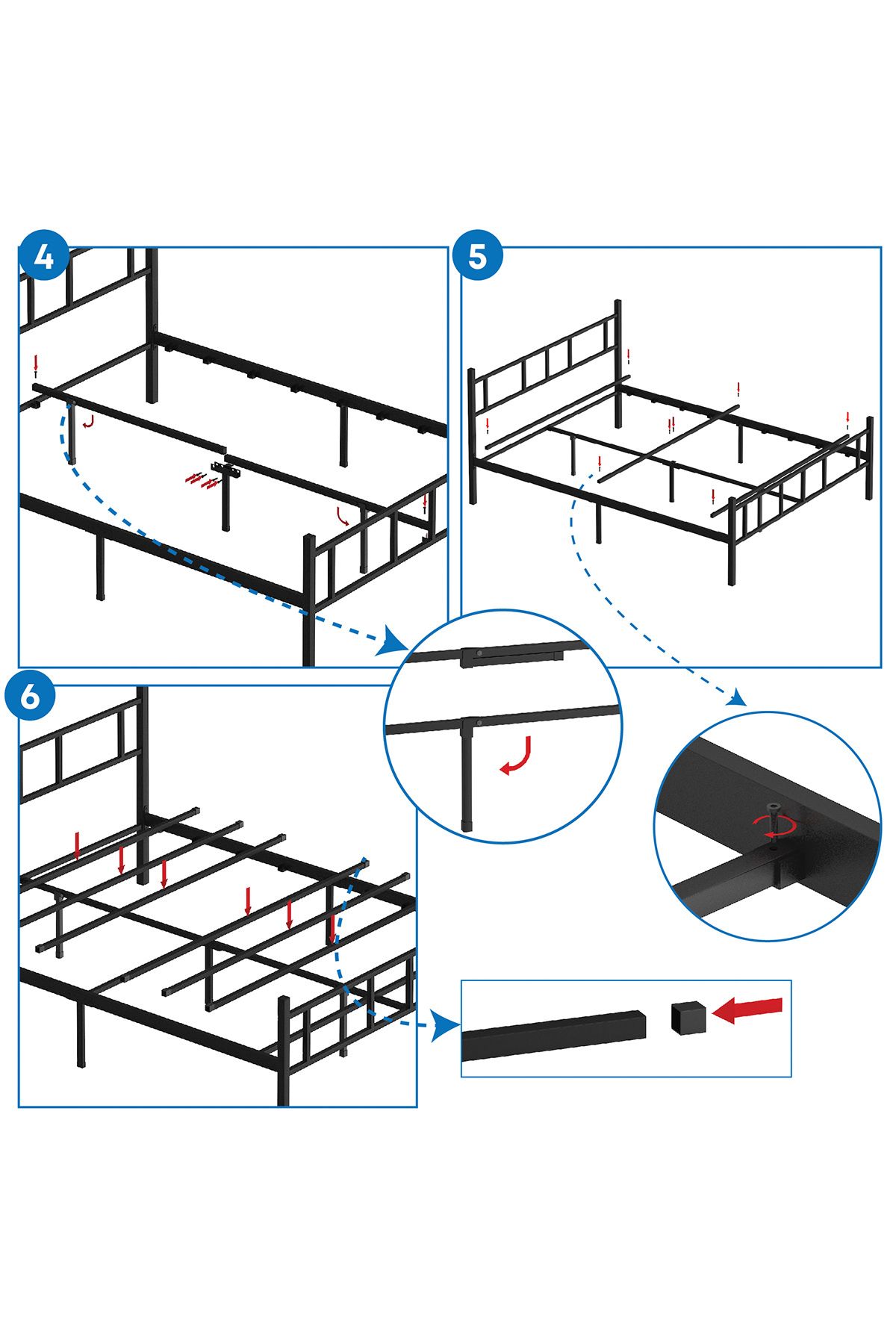 4

5

6