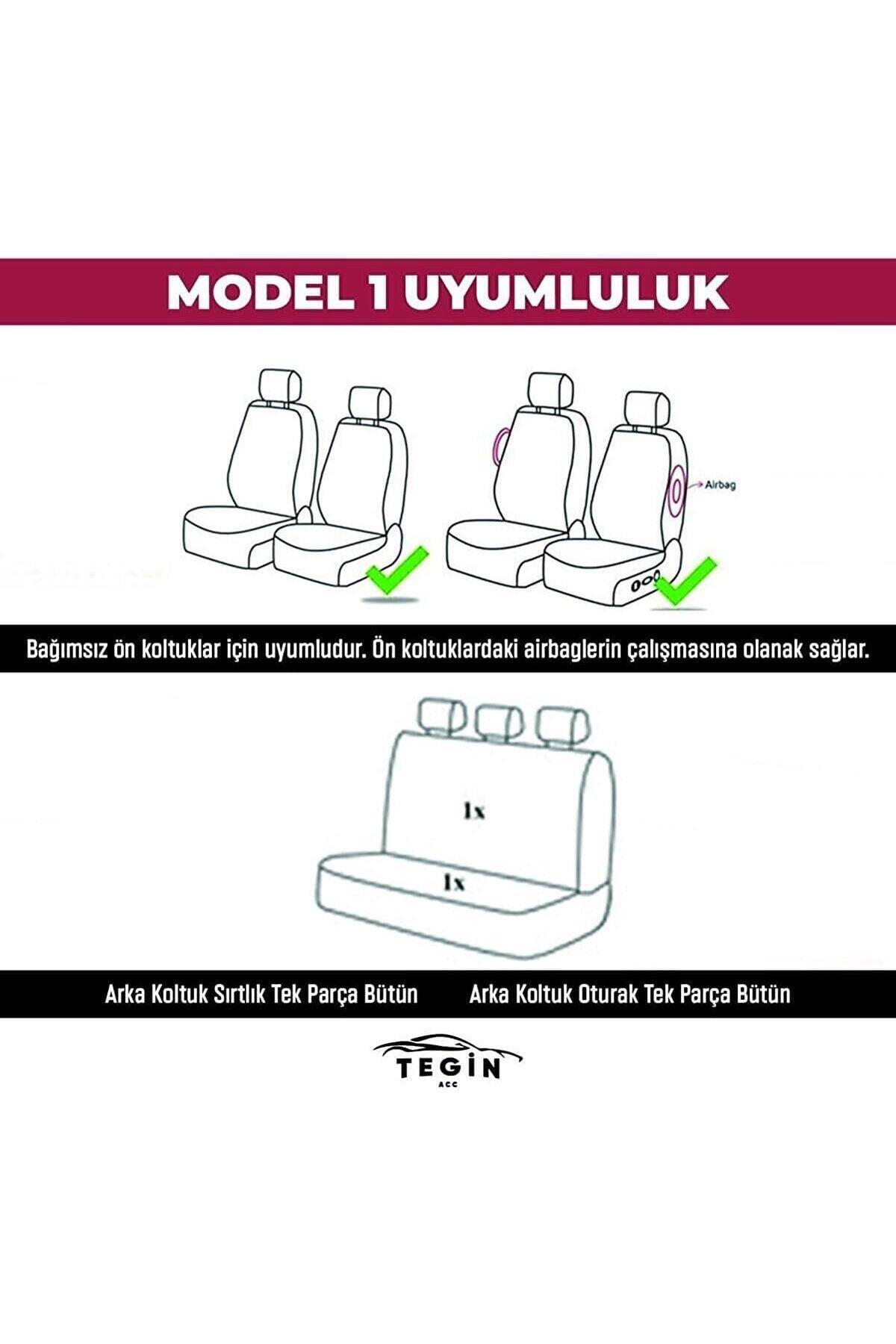 MODEL 1 UYUMLULUK

Airbag

Bağımsız ön koltuklar için uyumludur. Ön koltuklardaki airbaglerin çalışmasına olanak sağlar.

1x

1x

Arka Koltuk Sırtlık Tek Parça Bütün

Arka Koltuk Oturak Tek Parça Bütün

TEGİN
ACC