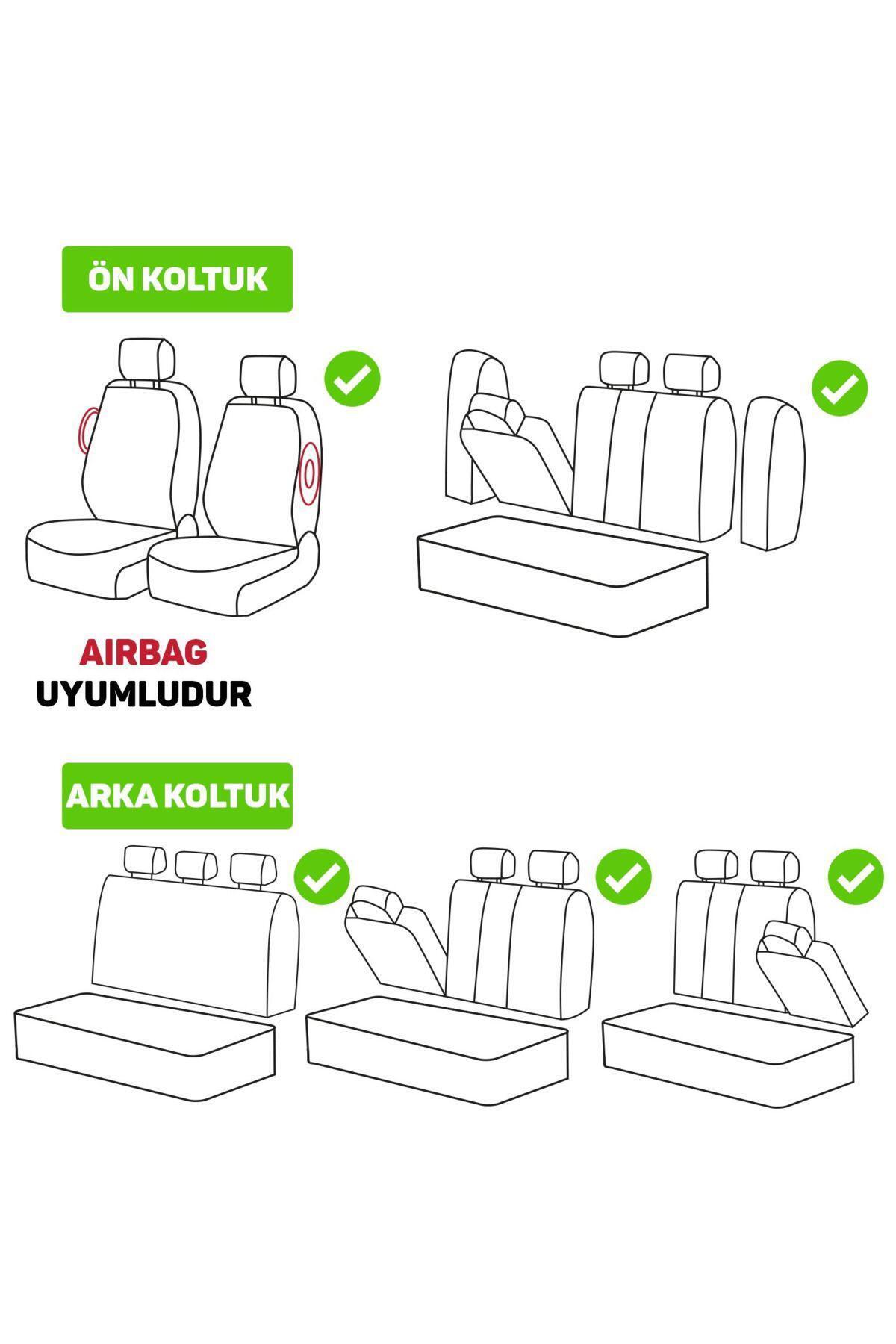 ÖN KOLTUK

AIRBAG
UYUMLUDUR

ARKA KOLTUK