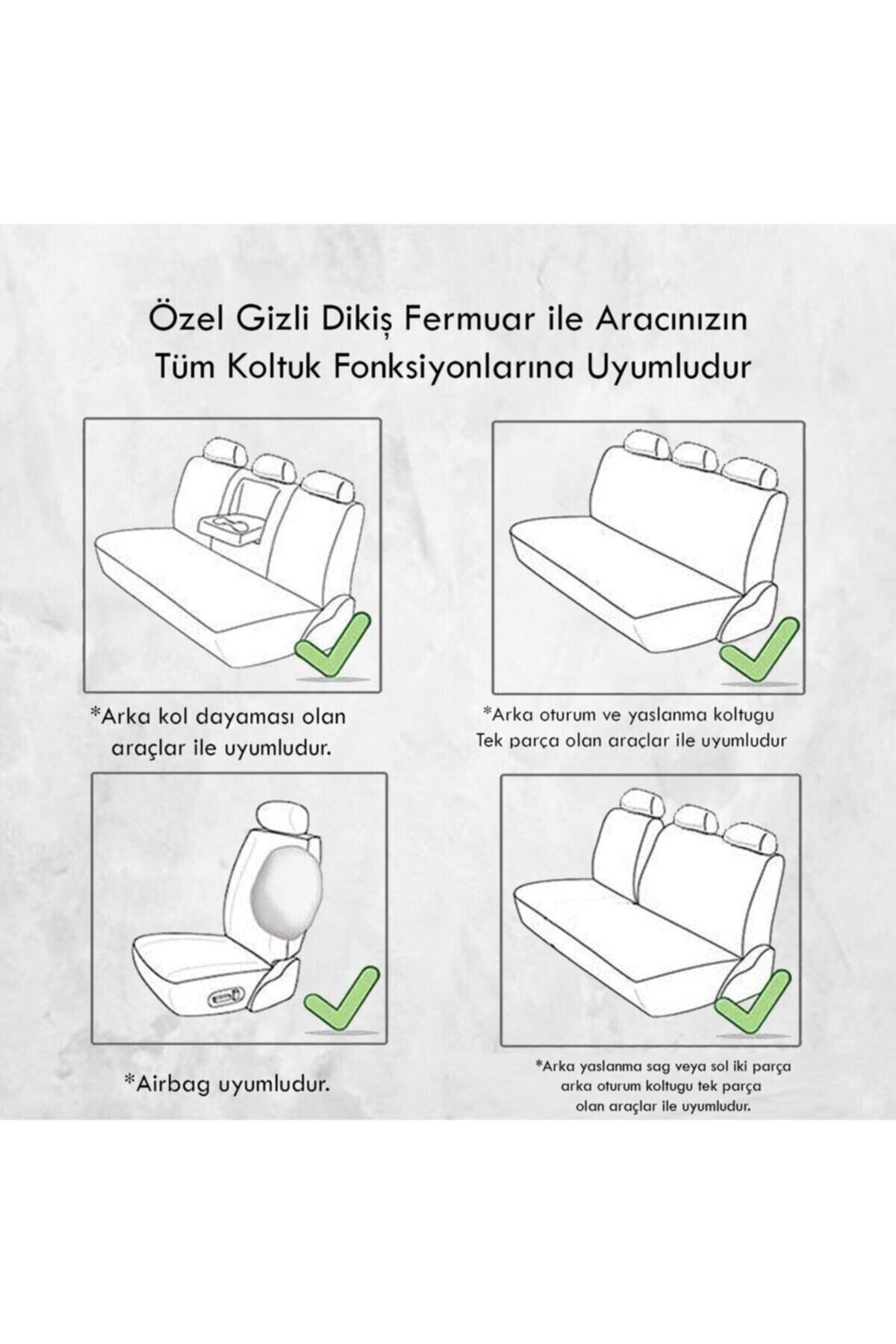 Özel Gizli Dikiş Fermuar ile Aracınızın
Tüm Koltuk Fonksiyonlarına Uyumludur

*Arka kol dayaması olan araçlar ile uyumludur.

*Arka oturum ve yaslanma koltugu Tek parça olan araçlar ile uyumludur

*Airbag uyumludur.

*Arka yaslanma sag veya sol iki parça arka oturum koltugu tek parça olan araçlar ile uyumludur.