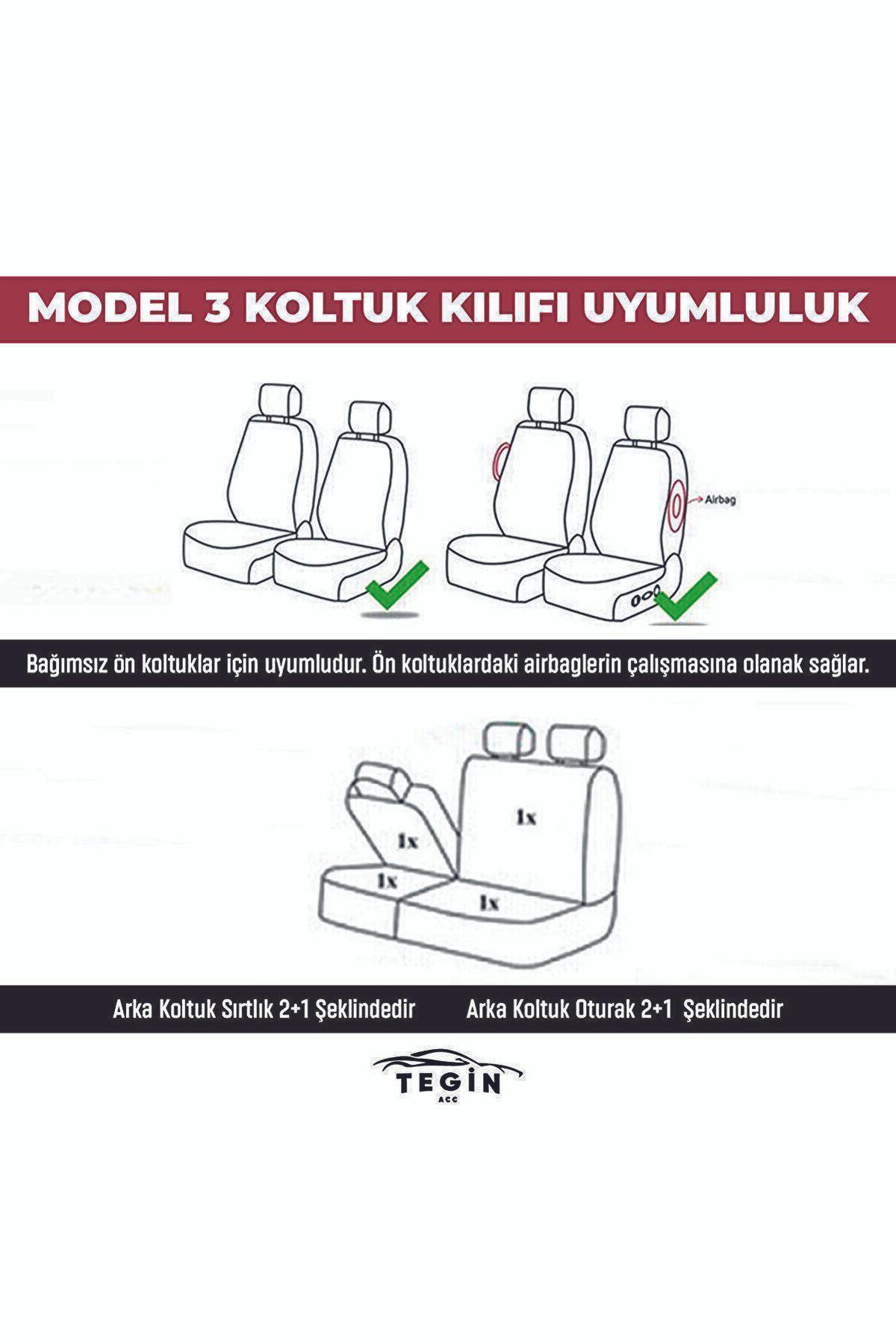 MODEL 3 KOLTUK KILIFI UYUMLULUK

Airbag

Bağımsız ön koltuklar için uyumludur. Ön koltuklardaki airbaglerin çalışmasına olanak sağlar.

1x

1x

1x

1x

Arka Koltuk Sırtlık 2+1 Şeklindedir

Arka Koltuk Oturak 2+1 Şeklindedir

TEGİN
ACC