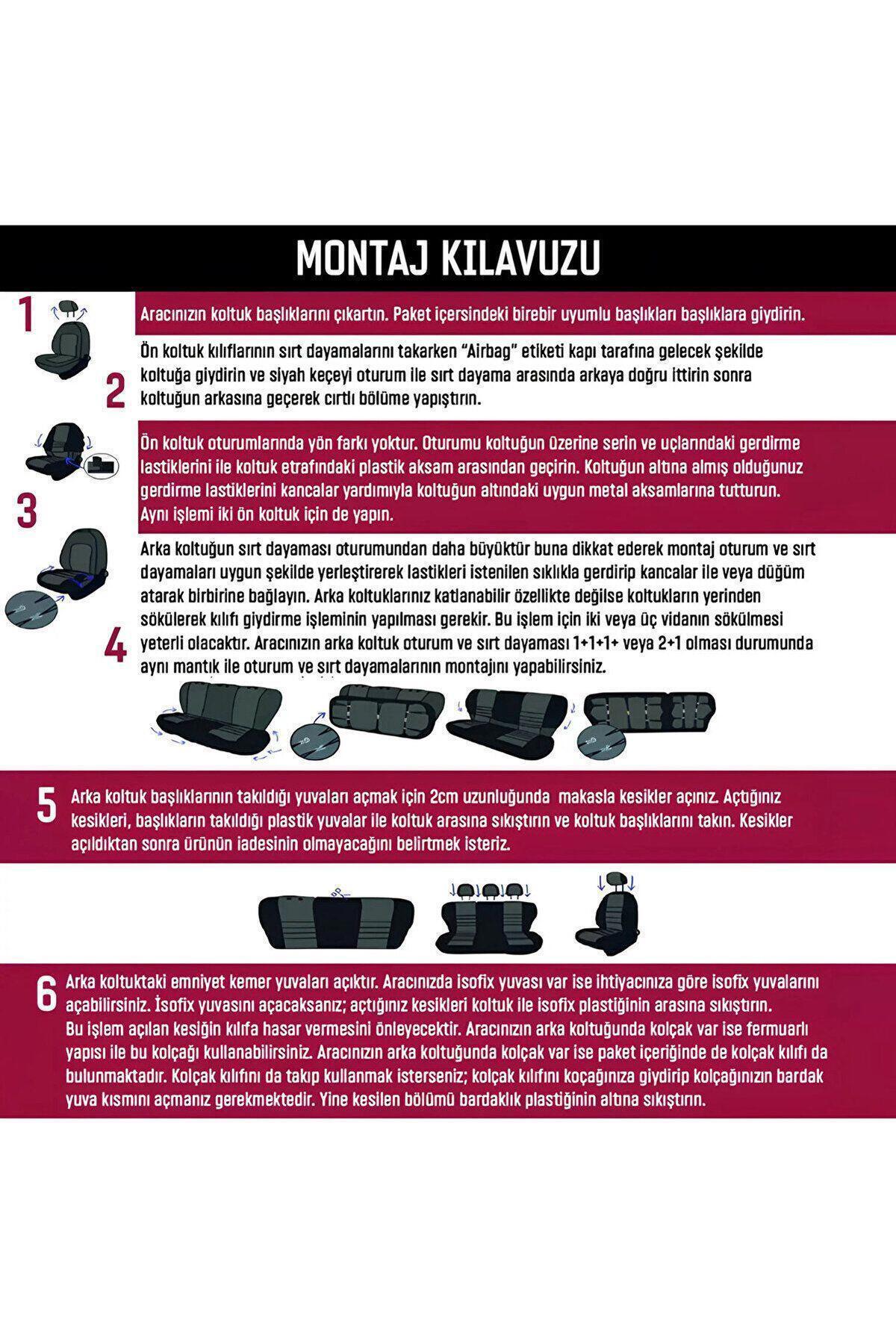 MONTAJ KILAVUZU

1

Aracınızın koltuk başlıklarını çıkartın. Paket içersindeki birebir uyumlu başlıkları başlıklara giydirin.

2

Ön koltuk kılıflarının sırt dayamalarını takarken "Airbag" etiketi kapı tarafına gelecek şekilde koltuğa giydirin ve siyah keçeyi oturum ile sırt dayama arasında arkaya doğru ittirin sonra koltuğun arkasına geçerek cırtlı bölüme yapıştırın.

3

Ön koltuk oturumlarında yön farkı yoktur. Oturumu koltuğun üzerine serin ve uçlarındaki gerdirme lastiklerini ile koltuk etrafındaki plastik aksam arasından geçirin. Koltuğun altına almış olduğunuz gerdirme lastiklerini kancalar yardımıyla koltuğun altındaki uygun metal aksamlarına tutturun. Aynı işlemi iki ön koltuk için de yapın.

4

Arka koltuğun sırt dayaması oturumundan daha büyüktür buna dikkat ederek montaj oturum ve sırt dayamaları uygun şekilde yerleştirerek lastikleri istenilen sıklıkla gerdirip kancalar ile veya düğüm atarak birbirine bağlayın. Arka koltuklarınız katlanabilir özellikte değilse koltukların yerinden sökülerek kılıfı giydirme işleminin yapılması gerekir. Bu işlem için iki veya üç vidanın sökülmesi yeterli olacaktır. Aracınızın arka koltuk oturum ve sırt dayaması 1+1+1+ veya 2+1 olması durumunda aynı mantık ile oturum ve sırt dayamalarının montajını yapabilirsiniz.

5

Arka koltuk başlıklarının takıldığı yuvaları açmak için 2cm uzunluğunda makasla kesikler açınız. Açtığınız kesikleri, başlıkların takıldığı plastik yuvalar ile koltuk arasına sıkıştırın ve koltuk başlıklarını takın. Kesikler açıldıktan sonra ürünün iadesinin olmayacağını belirtmek isteriz.

6

Arka koltuktaki emniyet kemer yuvaları açıktır. Aracınızda isofix yuvası var ise ihtiyacınıza göre isofix yuvalarını açabilirsiniz. İsofix yuvasını açacaksanız; açtığınız kesikleri koltuk ile isofix plastiğinin arasına sıkıştırın. Bu işlem açılan kesiğin kılıfa hasar vermesini önleyecektir. Aracınızın arka koltuğunda kolçak var ise fermuarlı yapısı ile bu kolçağı kullanabilirsiniz. Aracınızın arka koltuğunda kolçak var ise paket içeriğinde de kolçak kılıfı da bulunmaktadır. Kolçak kılıfını da takıp kullanmak isterseniz; kolçak kılıfını koçağınıza giydirip kolçağınızın bardak yuva kısmını açmanız gerekmektedir. Yine kesilen bölümü bardaklık plastiğinin altına sıkıştırın.