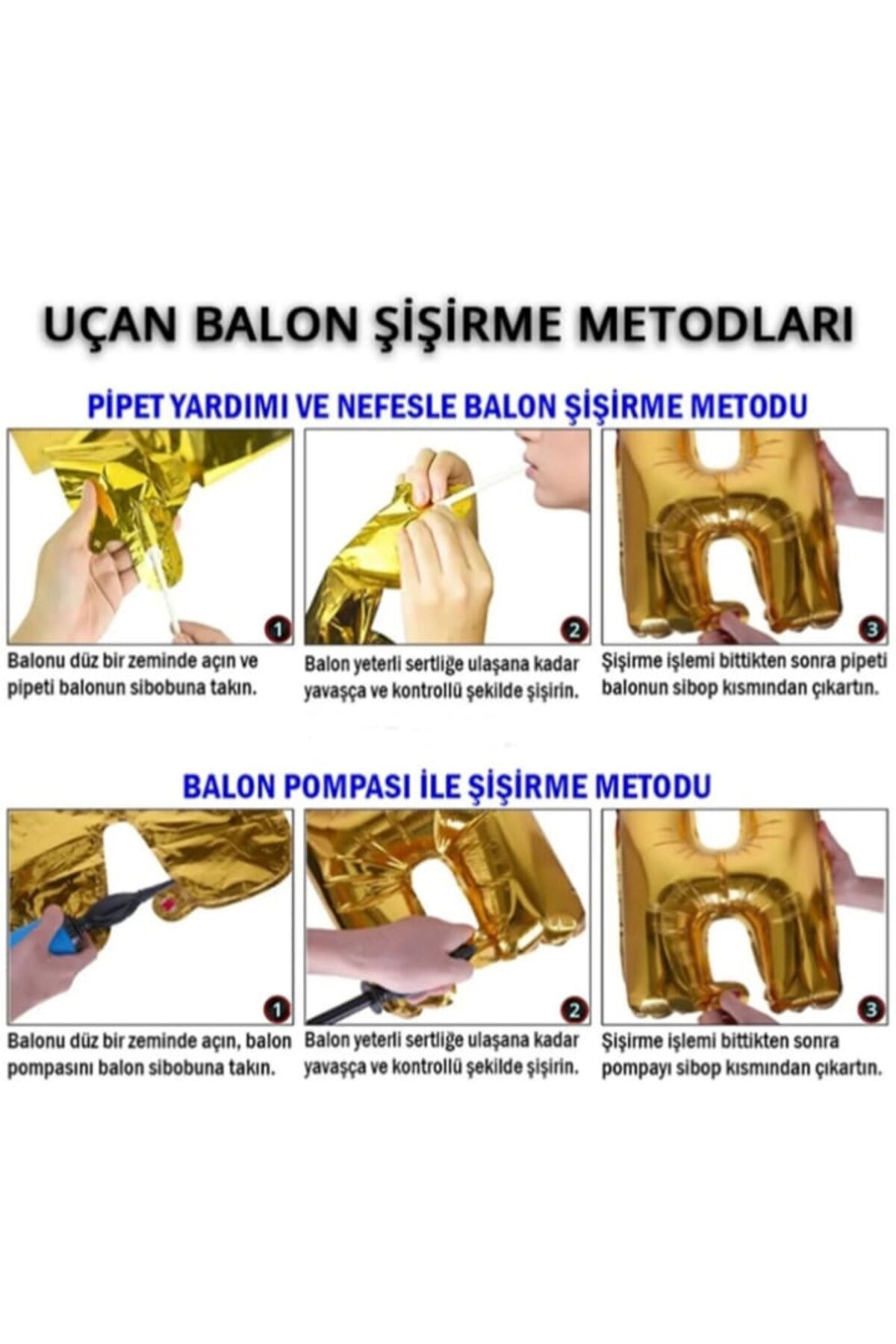 UÇAN BALON ŞİŞİRME METODLARI

PİPET YARDIMI VE NEFESLE BALON ŞİŞİRME METODU

1

Balonu düz bir zeminde açın ve pipeti balonun sibobuna takın.

2

Balon yeterli sertliğe ulaşana kadar yavaşça ve kontrollü şekilde şişirin.

3

Şişirme işlemi bittikten sonra pipeti balonun sibop kısmından çıkartın.

BALON POMPASI İLE ŞİŞİRME METODU

1

Balonu düz bir zeminde açın, balon pompasını balon sibobuna takın.

2

Balon yeterli sertliğe ulaşana kadar yavaşça ve kontrollü şekilde şişirin.

3

Şişirme işlemi bittikten sonra pompayı sibop kısmından çıkartın.