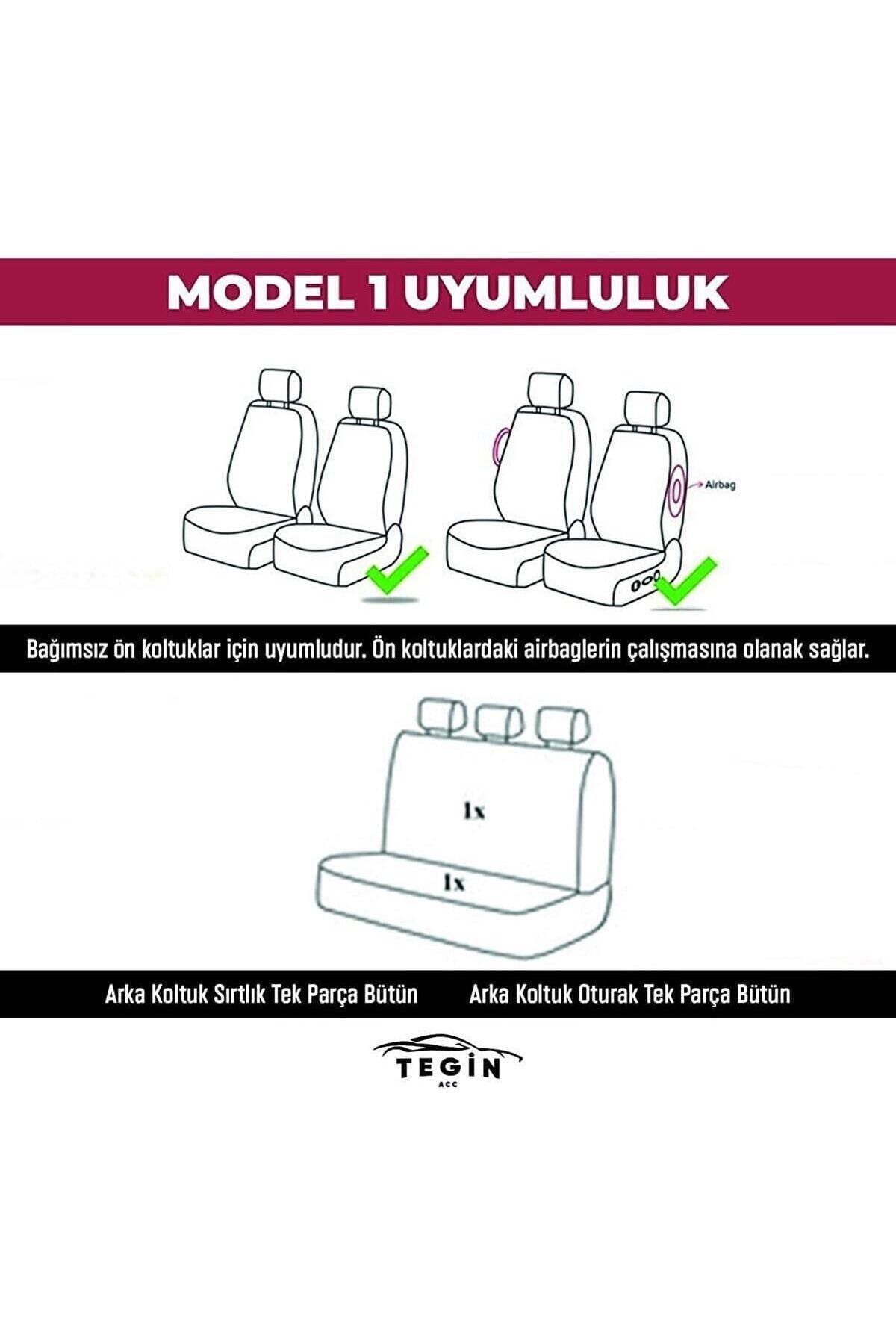 MODEL 1 UYUMLULUK

Airbag

Bağımsız ön koltuklar için uyumludur. Ön koltuklardaki airbaglerin çalışmasına olanak sağlar.

1x

1x

Arka Koltuk Sırtlık Tek Parça Bütün

Arka Koltuk Oturak Tek Parça Bütün

TEGİN
ACC