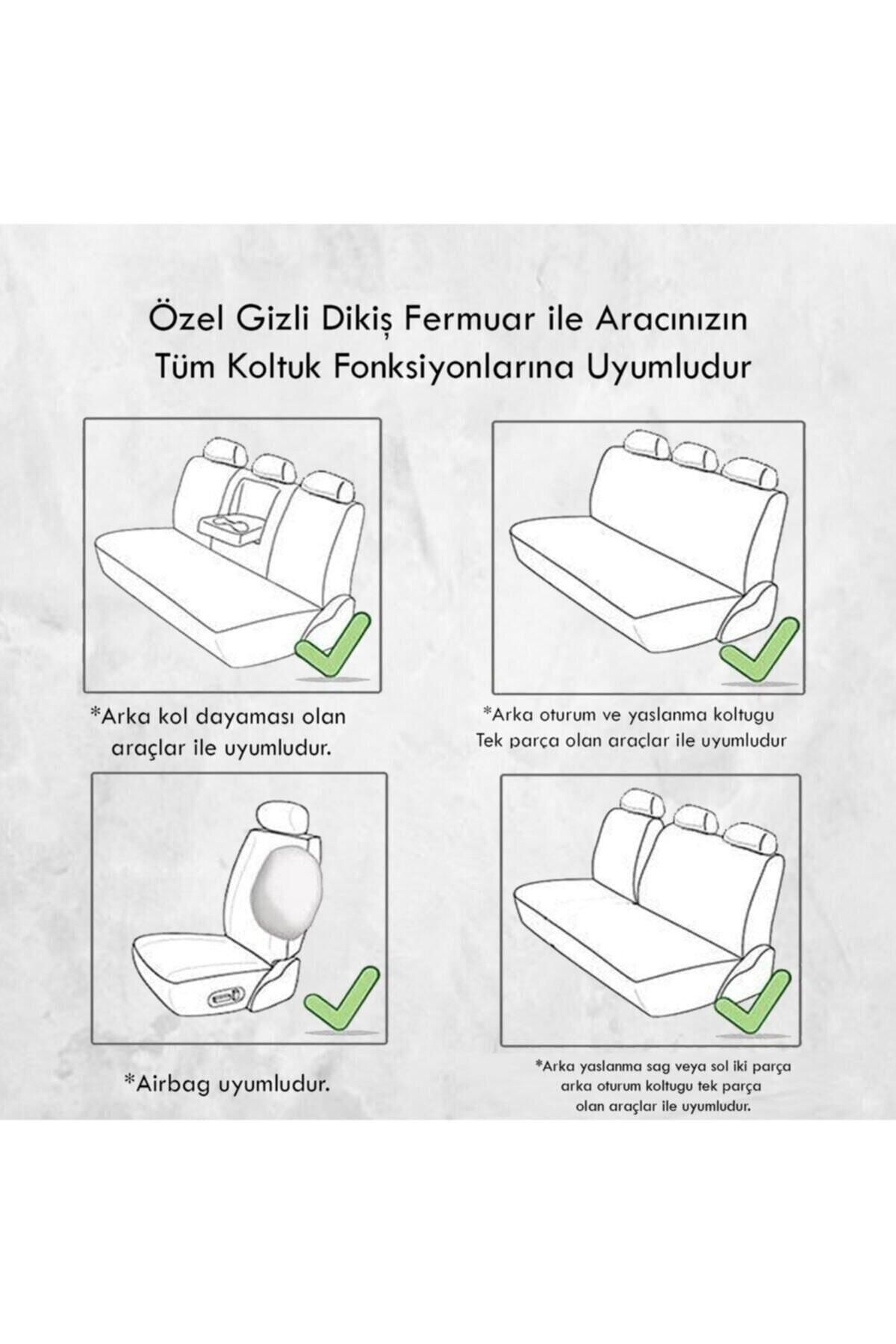 Özel Gizli Dikiş Fermuar ile Aracınızın Tüm Koltuk Fonksiyonlarına Uyumludur

*Arka kol dayaması olan araçlar ile uyumludur.

*Arka oturum ve yaslanma koltugu Tek parça olan araçlar ile uyumludur

*Airbag uyumludur.

*Arka yaslanma sag veya sol iki parça arka oturum koltugu tek parça olan araçlar ile uyumludur.