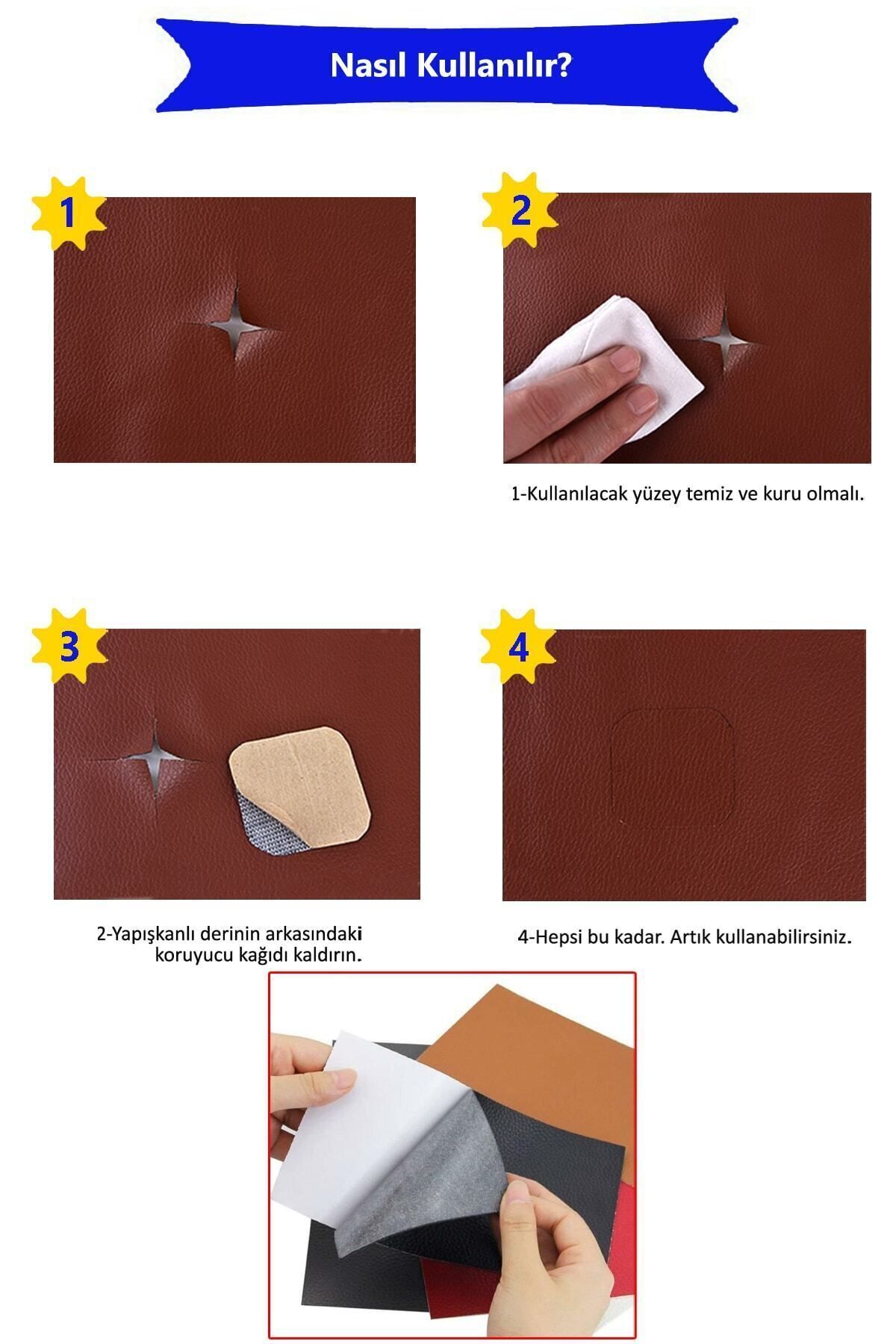 Nasıl Kullanılır?

1

2

1-Kullanılacak yüzey temiz ve kuru olmalı.

3

4

2-Yapışkanlı derinin arkasındaki koruyucu kağıdı kaldırın.

4-Hepsi bu kadar. Artık kullanabilirsiniz.