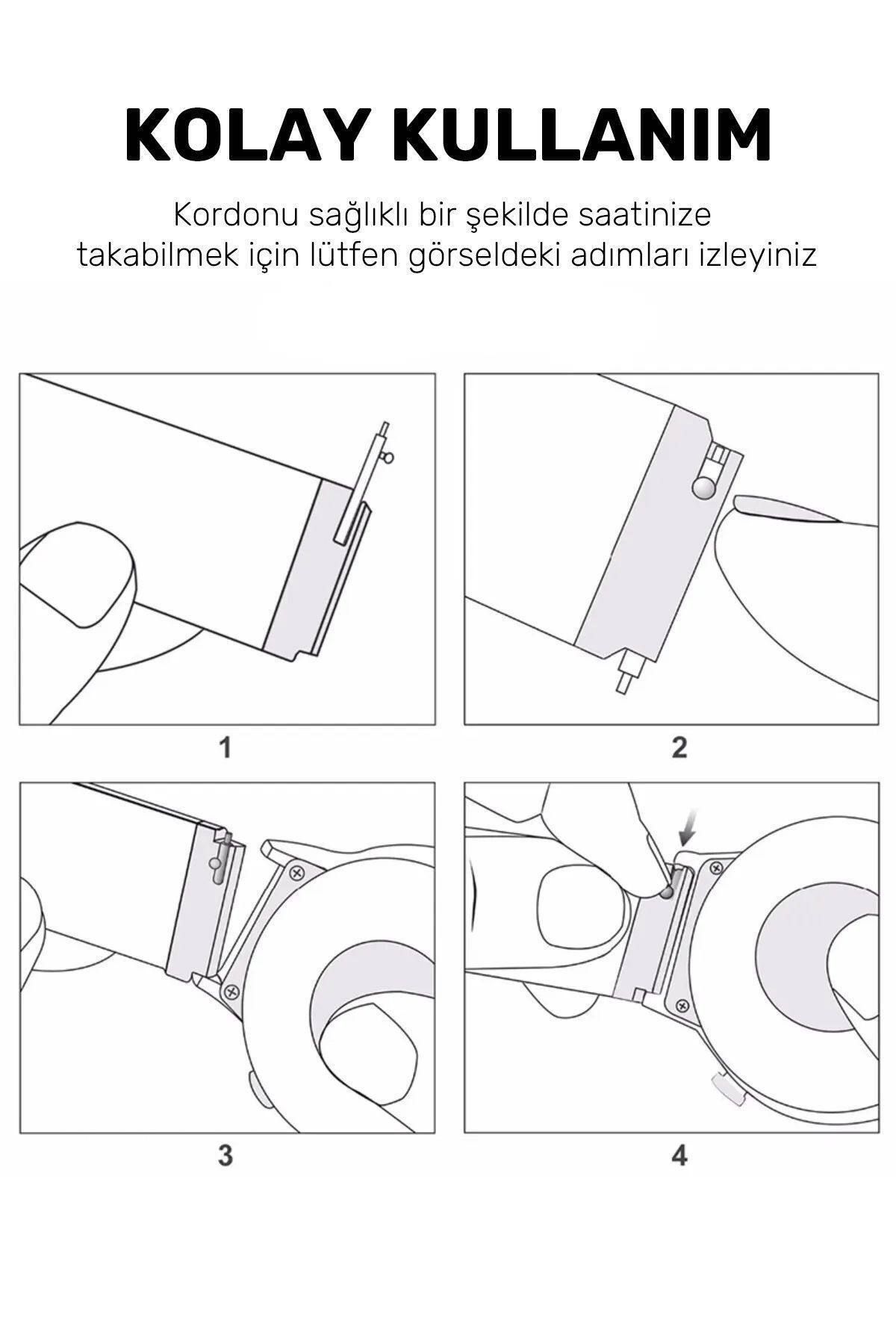 KOLAY KULLANIM

Kordonu sağlıklı bir şekilde saatinize takabilmek için lütfen görseldeki adımları izleyiniz

1

2

3

4