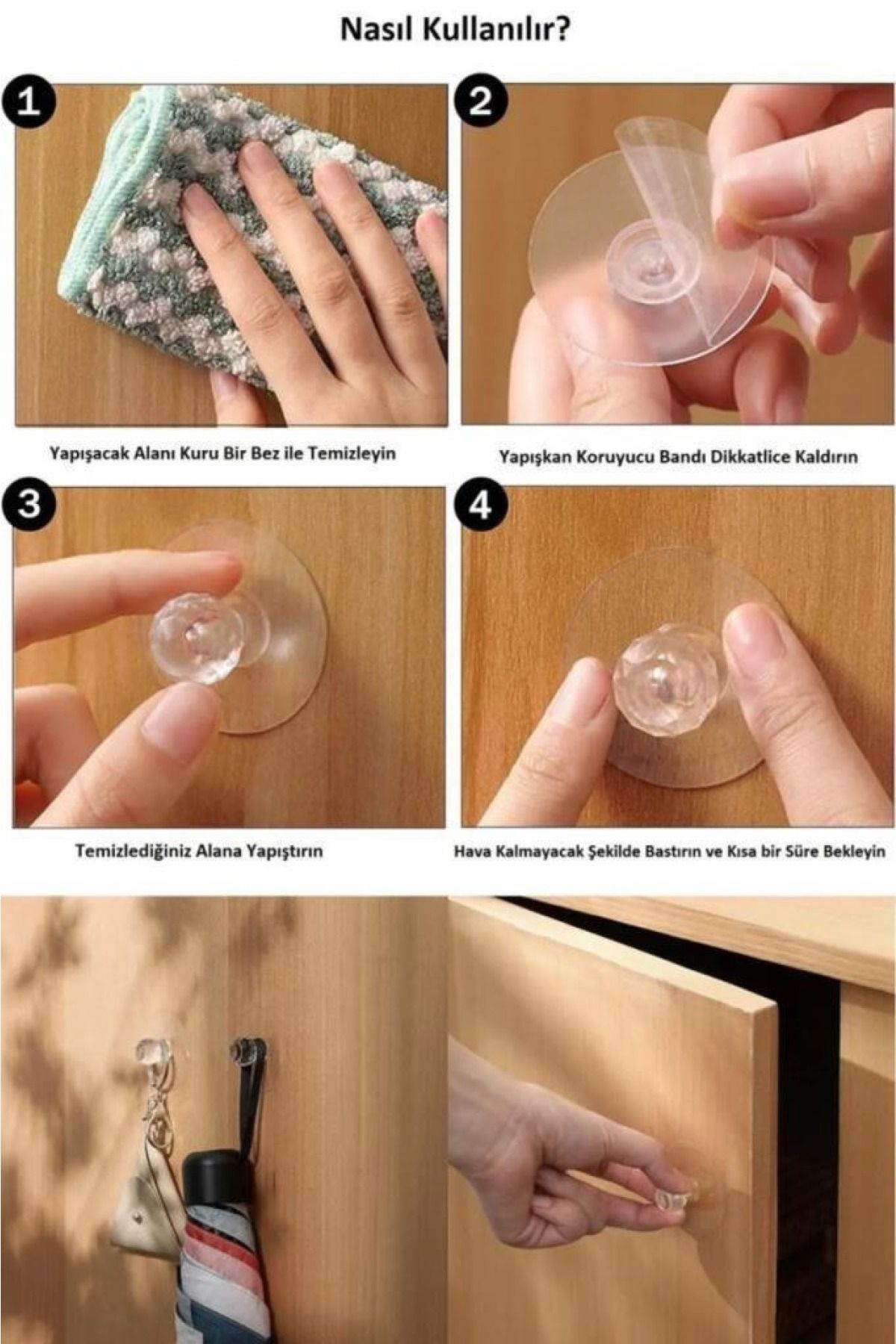 Nasıl Kullanılır?

1

Yapışacak Alanı Kuru Bir Bez ile Temizleyin

2

Yapışkan Koruyucu Bandı Dikkatlice Kaldırın

3

Temizlediğiniz Alana Yapıştırın

4

Hava Kalmayacak Şekilde Bastırın ve Kısa bir Süre Bekleyin