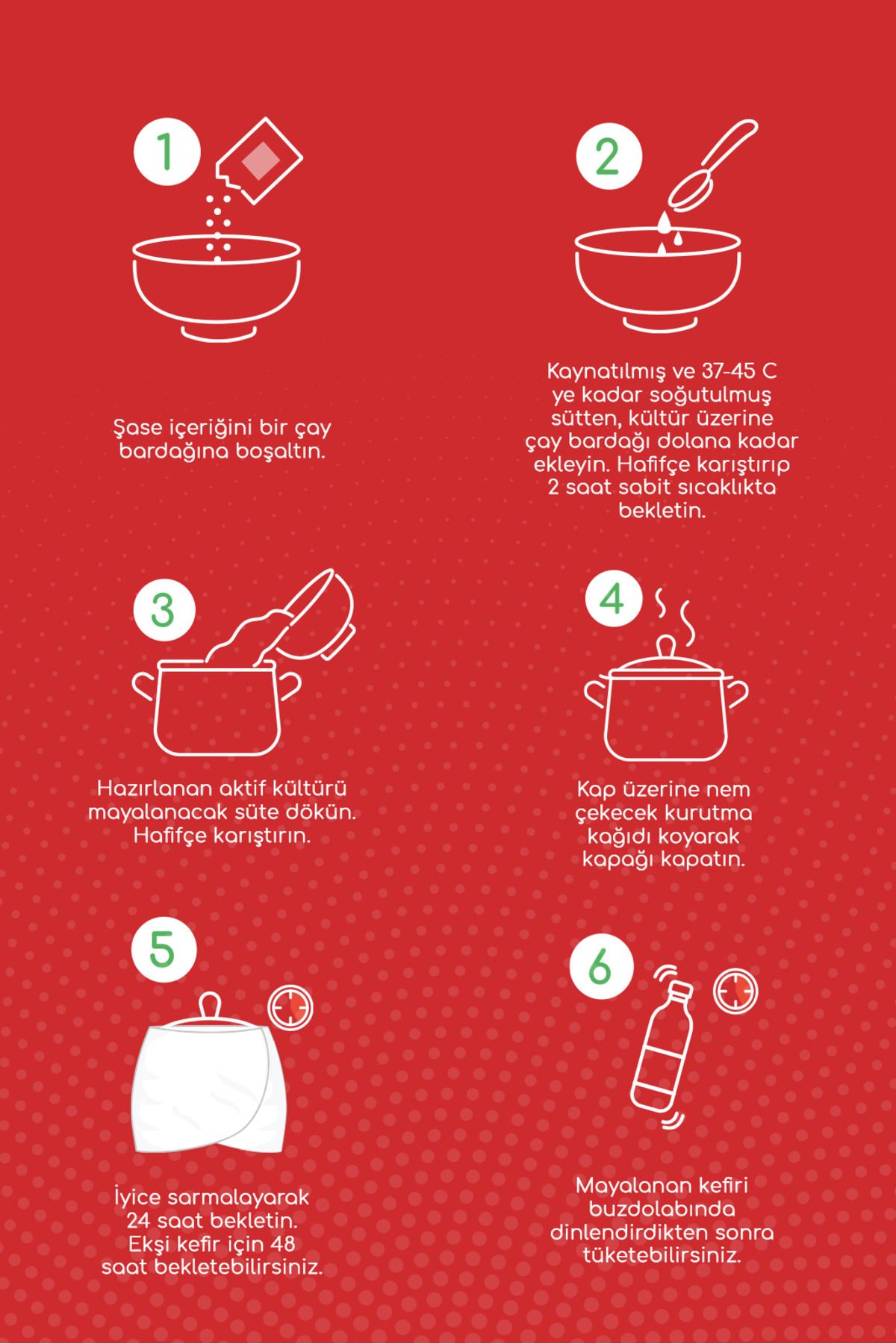 1

Şase içeriğini bir çay bardağına boşaltın.

2

Kaynatılmış ve 37-45 C ye kadar soğutulmuş sütten, kültür üzerine çay bardağı dolana kadar ekleyin. Hafifçe karıştırıp 2 saat sabit sıcaklıkta bekletin.

3

Hazırlanan aktif kültürü mayalanacak süte dökün. Hafifçe karıştırın.

4

Kap üzerine nem çekecek kurutma kağıdı koyarak kapağı kapatın.

5

İyice sarmalayarak 24 saat bekletin. Ekşi kefir için 48 saat bekletebilirsiniz.

6

Mayalanan kefiri buzdolabında dinlendirdikten sonra tüketebilirsiniz.