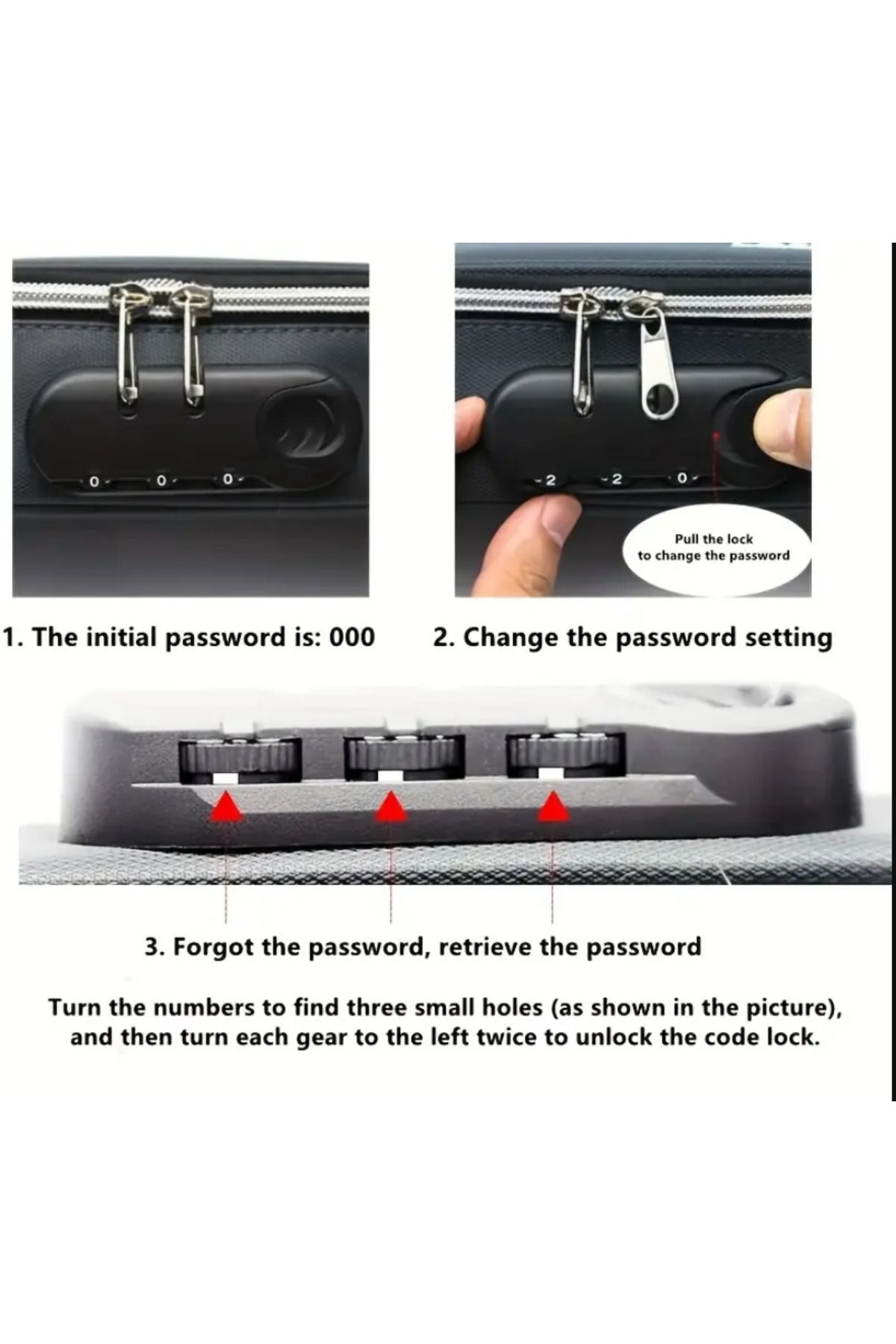 0 0 0

2 2 0

Pull the lock to change the password

1. The initial password is: 000

2. Change the password setting

3. Forgot the password, retrieve the password

Turn the numbers to find three small holes (as shown in the picture), and then turn each gear to the left twice to unlock the code lock.