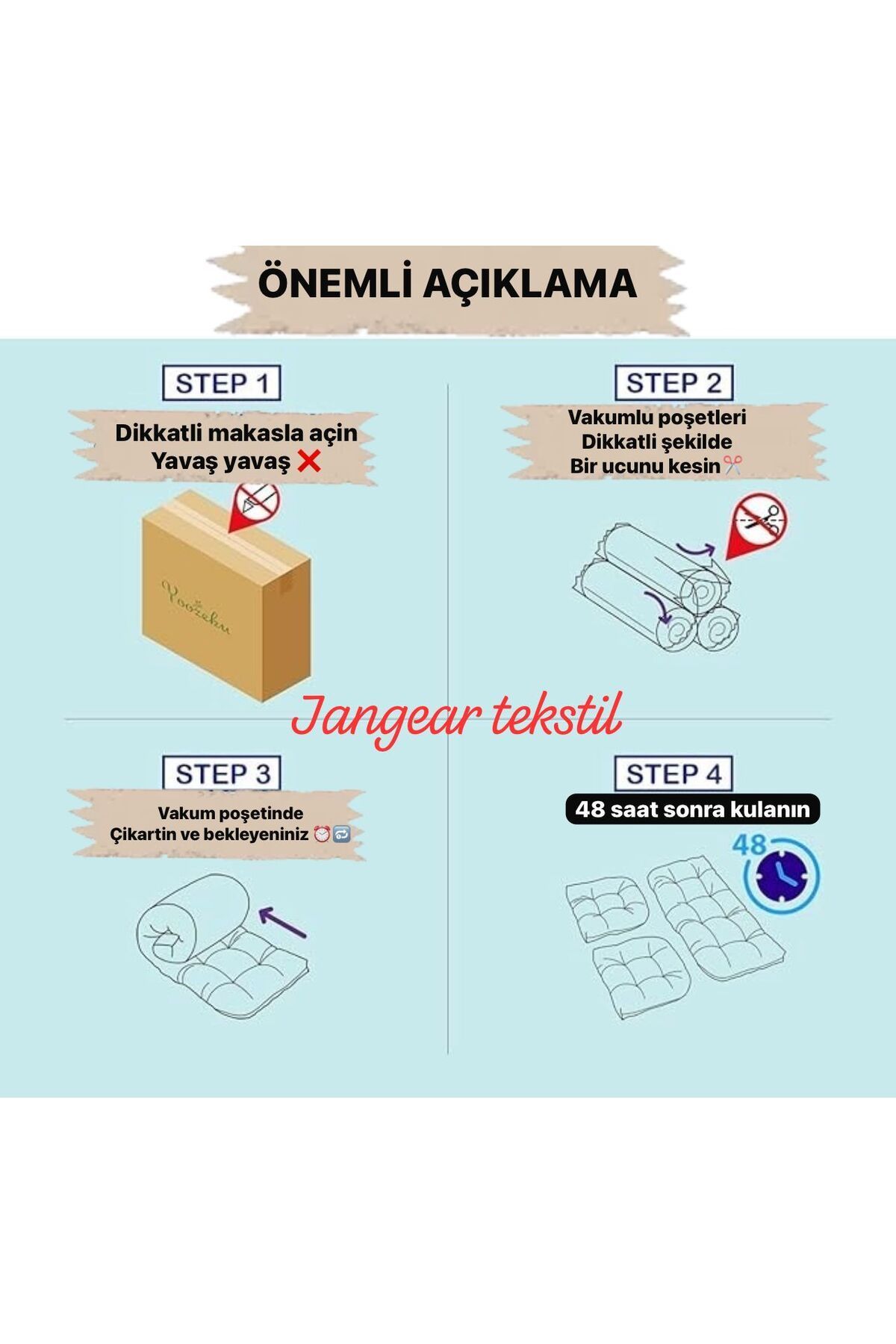 ÖNEMLİ AÇIKLAMA

STEP 1

Dikkatli makasla açin Yavaş yavaş ❌

Yoozeku

STEP 2

Vakumlu poşetleri Dikkatli şekilde Bir ucunu kesin ✂️

Jangear tekstil

STEP 3

Vakum poşetinde Çikartin ve bekleyeniniz ⏰🔁

STEP 4

48 saat sonra kulanın

48