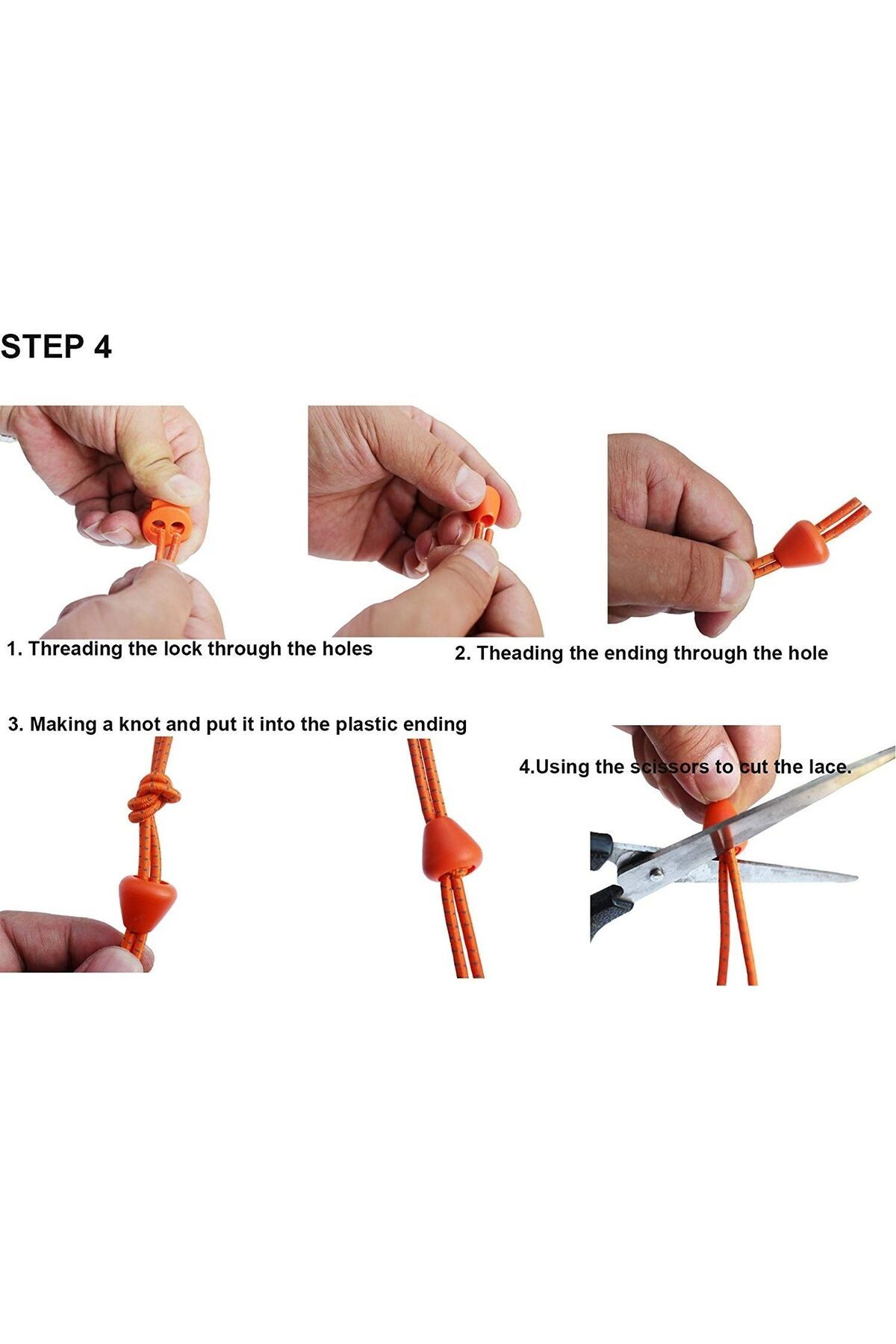 STEP 4

1. Threading the lock through the holes

2. Theading the ending through the hole

3. Making a knot and put it into the plastic ending

4.Using the scissors to cut the lace.