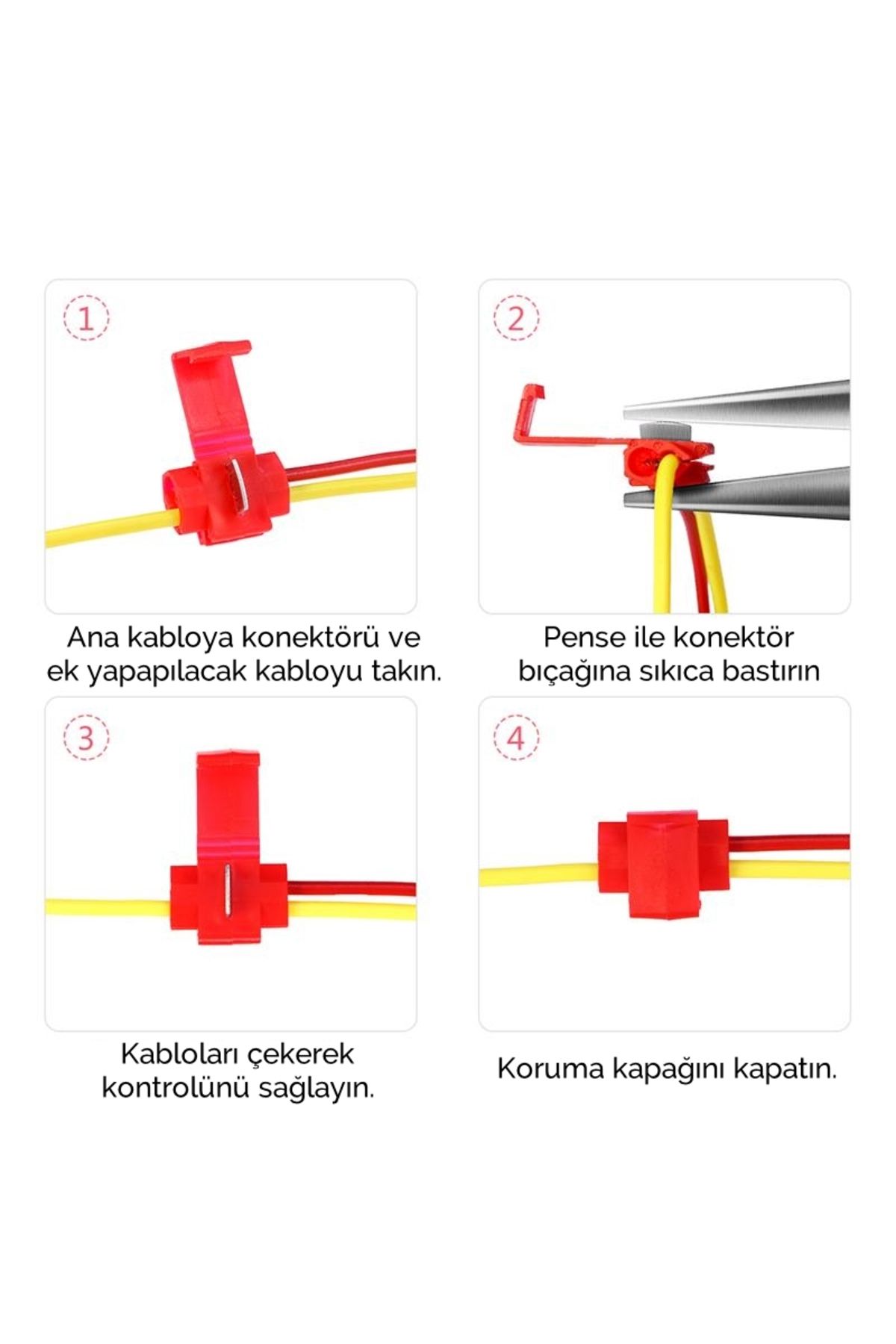 1

Ana kabloya konektörü ve ek yapapılacak kabloyu takın.

2

Pense ile konektör bıçağına sıkıca bastırın

3

Kabloları çekerek kontrolünü sağlayın.

4

Koruma kapağını kapatın.