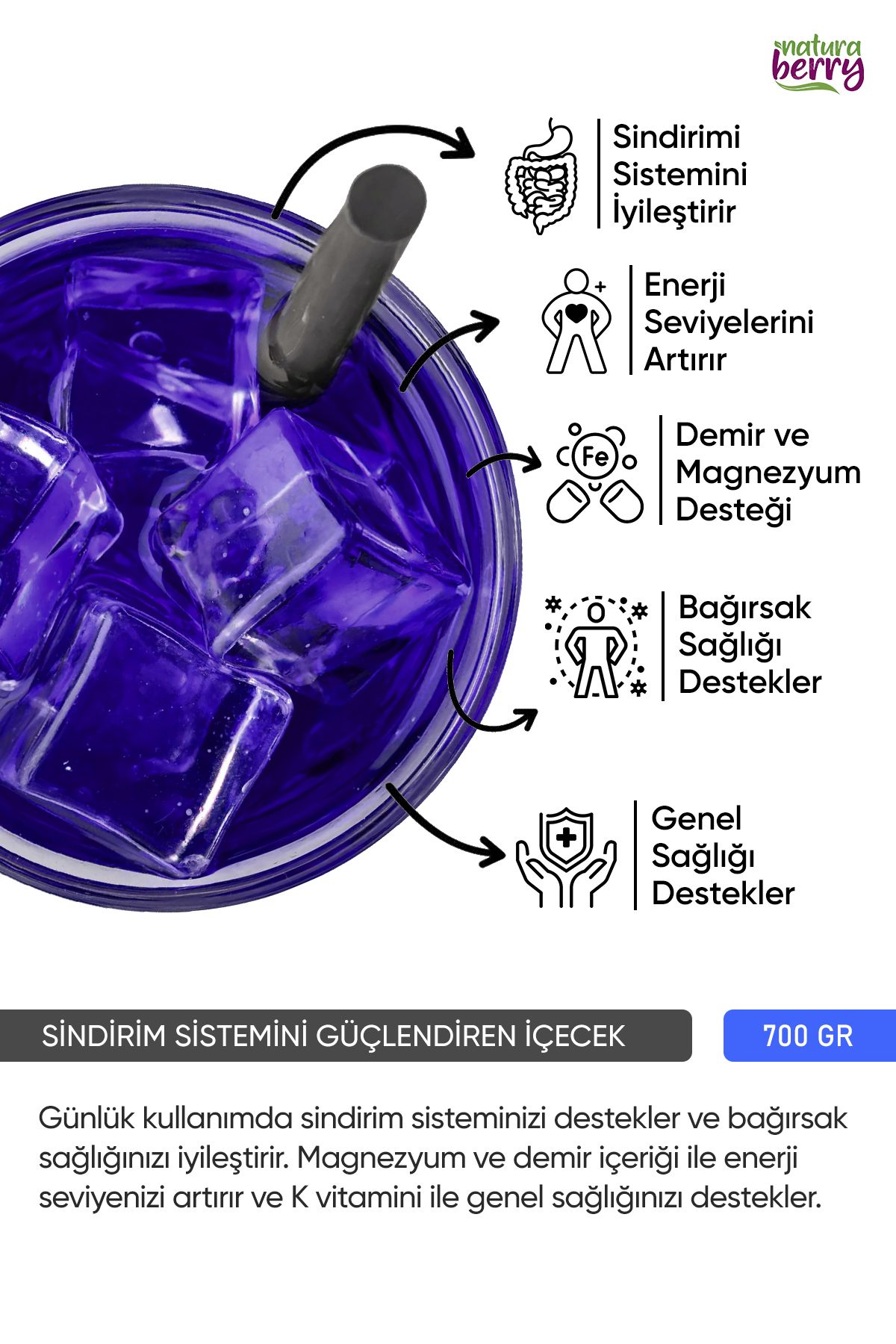 natura berry

Sindirimi Sistemini İyileştirir

Enerji Seviyelerini Artırır

Fe

Demir ve Magnezyum Desteği

Bağırsak Sağlığı Destekler

Genel Sağlığı Destekler

SİNDİRİM SİSTEMİNİ GÜÇLENDİREN İÇECEK

700 GR

Günlük kullanımda sindirim sisteminizi destekler ve bağırsak sağlığınızı iyileştirir. Magnezyum ve demir içeriği ile enerji seviyenizi artırır ve K vitamini ile genel sağlığınızı destekler.