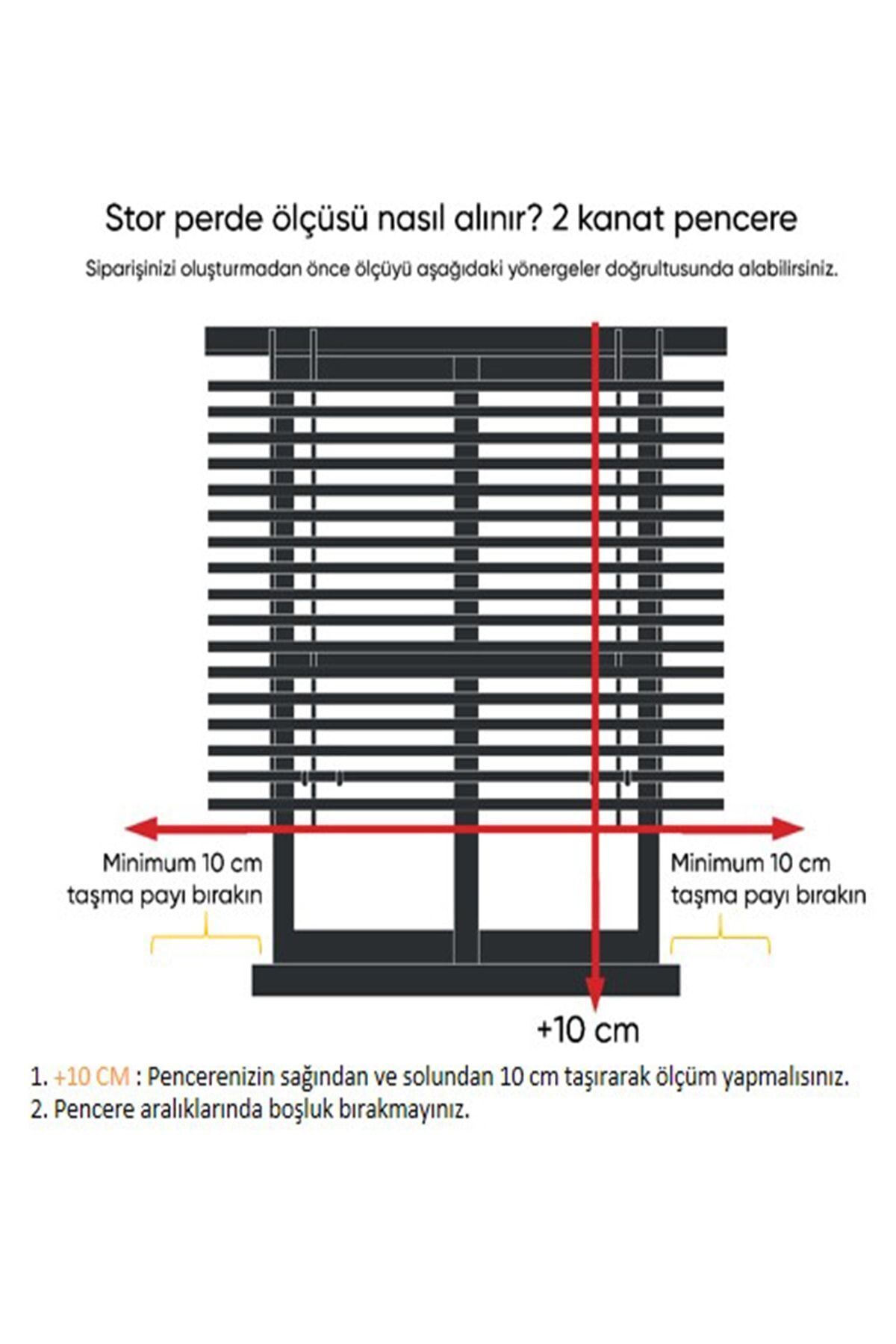 Stor perde ölçüsü nasıl alınır? 2 kanat pencere

Siparişinizi oluşturmadan önce ölçüyü aşağıdaki yönergeler doğrultusunda alabilirsiniz.

Minimum 10 cm taşma payı bırakın

Minimum 10 cm taşma payı bırakın

+10 cm

1. +10 CM : Pencerenizin sağından ve solundan 10 cm taşırarak ölçüm yapmalısınız.
2. Pencere aralıklarında boşluk bırakmayınız.