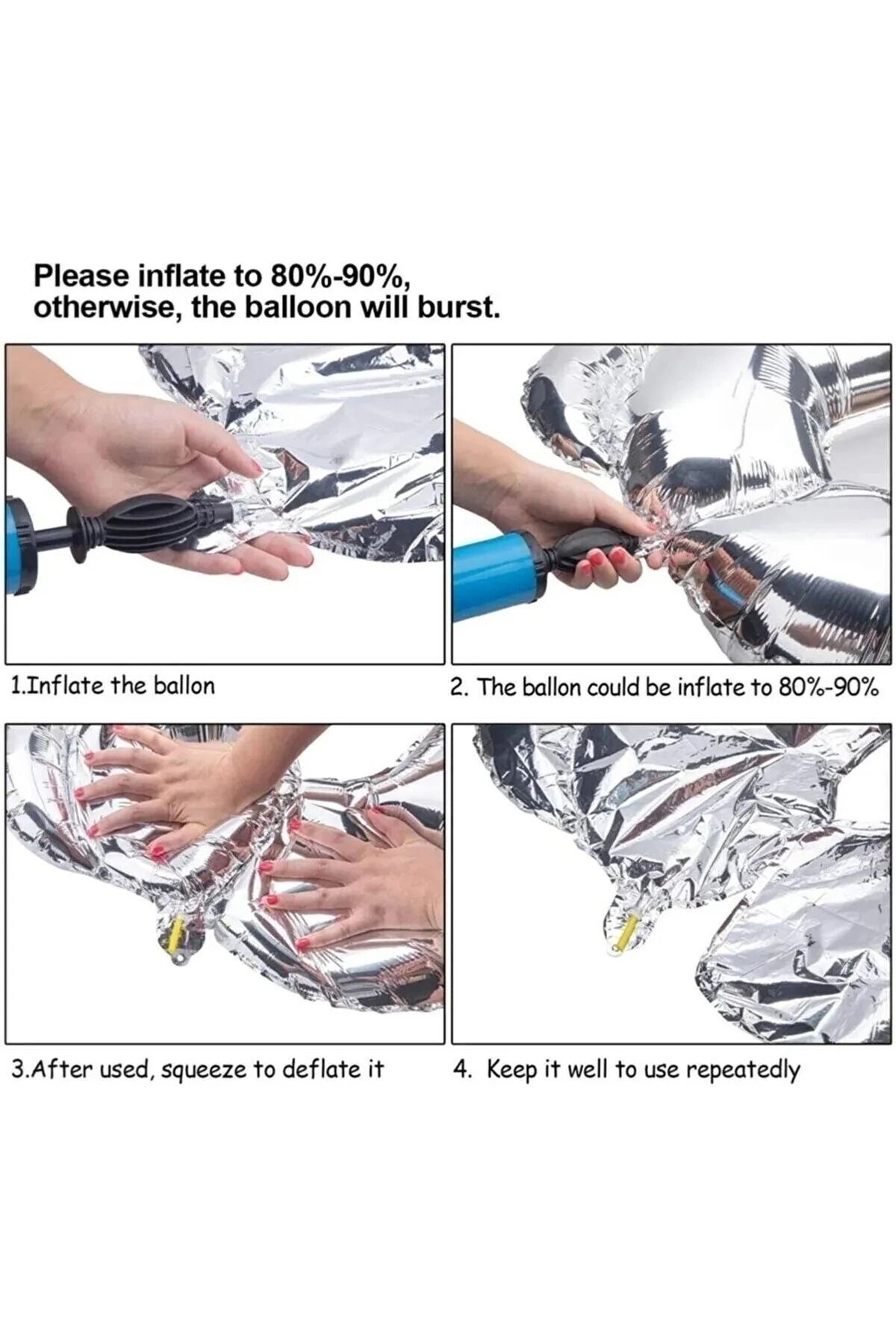 Please inflate to 80%-90%, otherwise, the balloon will burst.

1.Inflate the ballon

2. The ballon could be inflate to 80%-90%

3.After used, squeeze to deflate it

4. Keep it well to use repeatedly